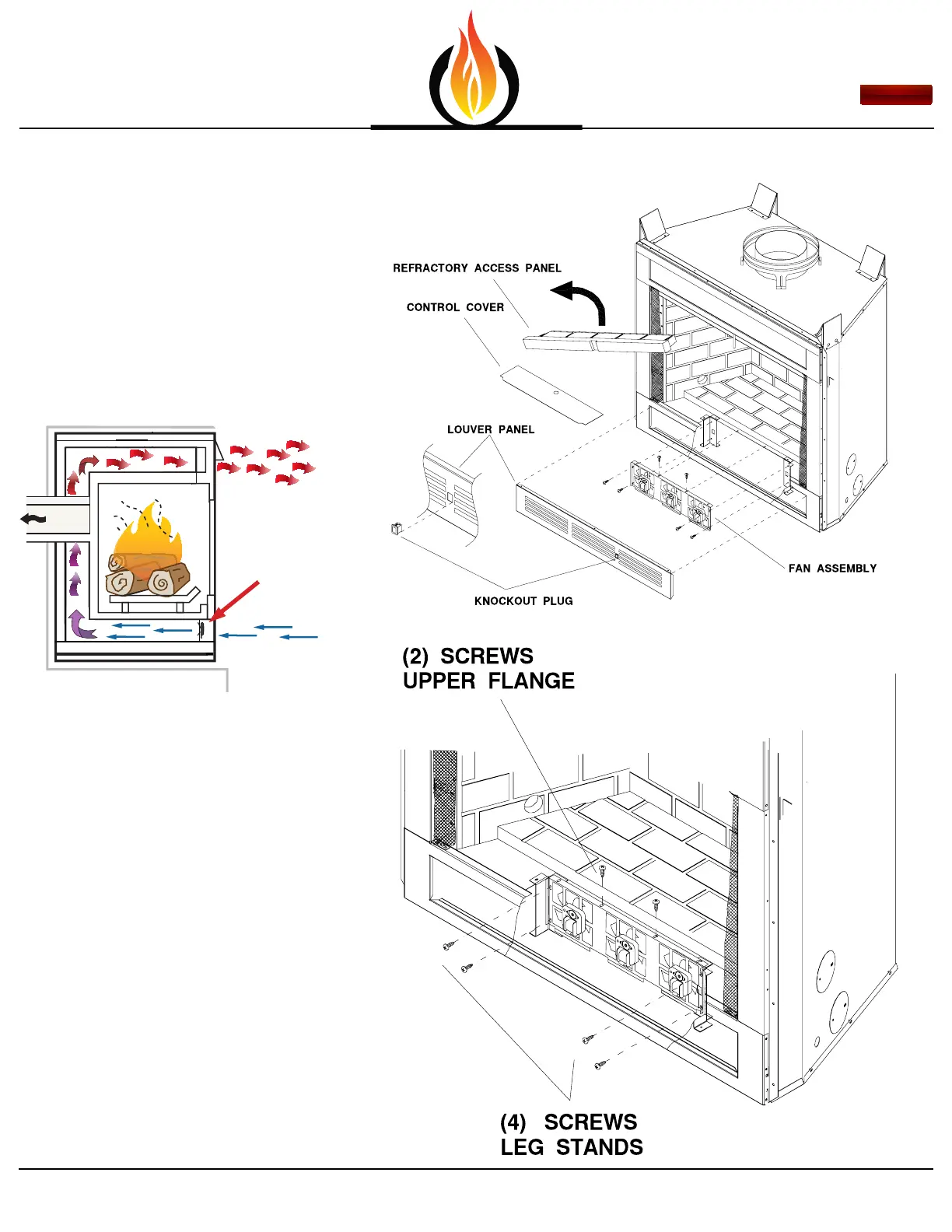 REFRACTORY ACCESS PANEL

CONTROL COVER

LOUVER PANEL

FAN ASSEMBLY

KNOCKOUT PLUG

(2) SCREWS
UPPER FLANGE

(4) SCREWS
LEG STANDS