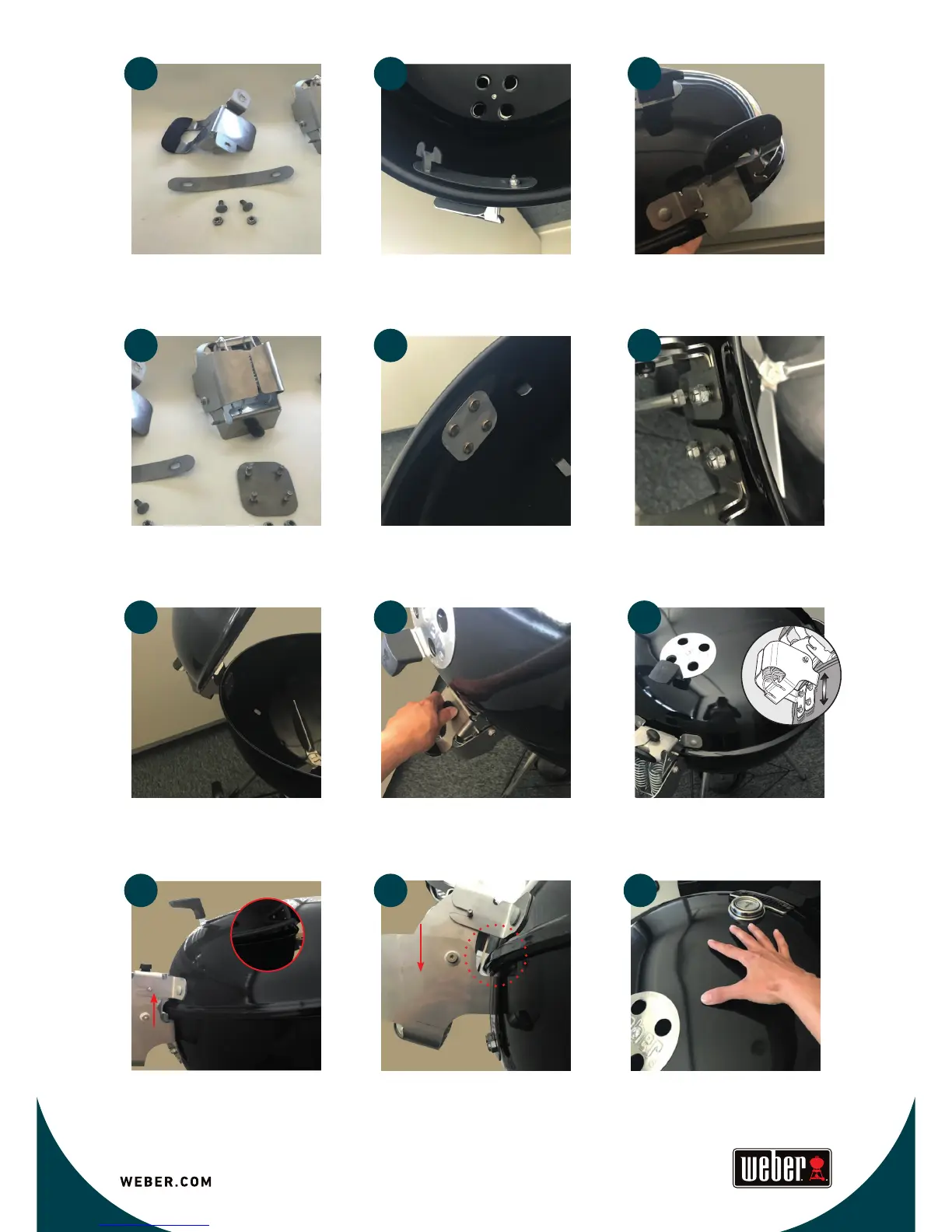 WEBER.COM

weber