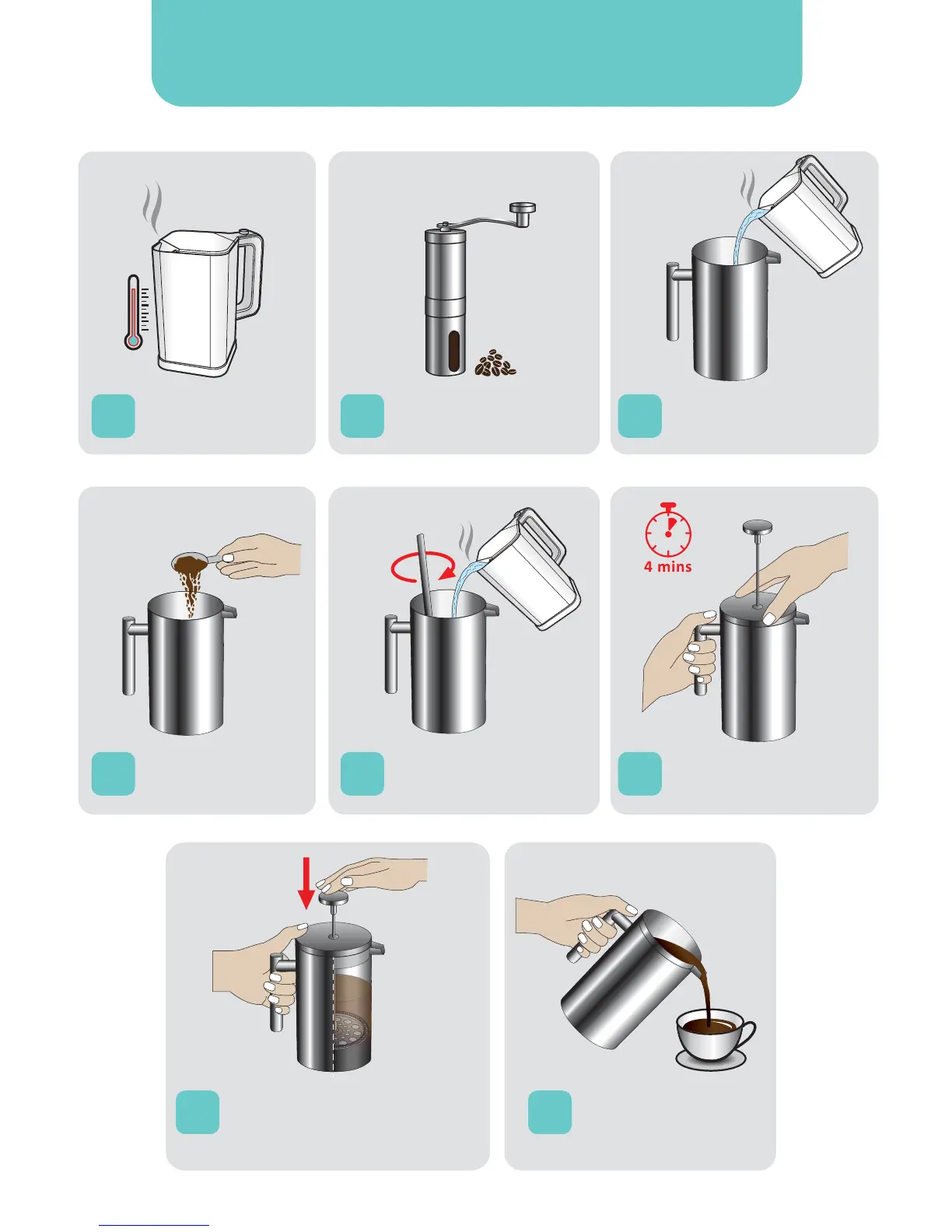 4 mins