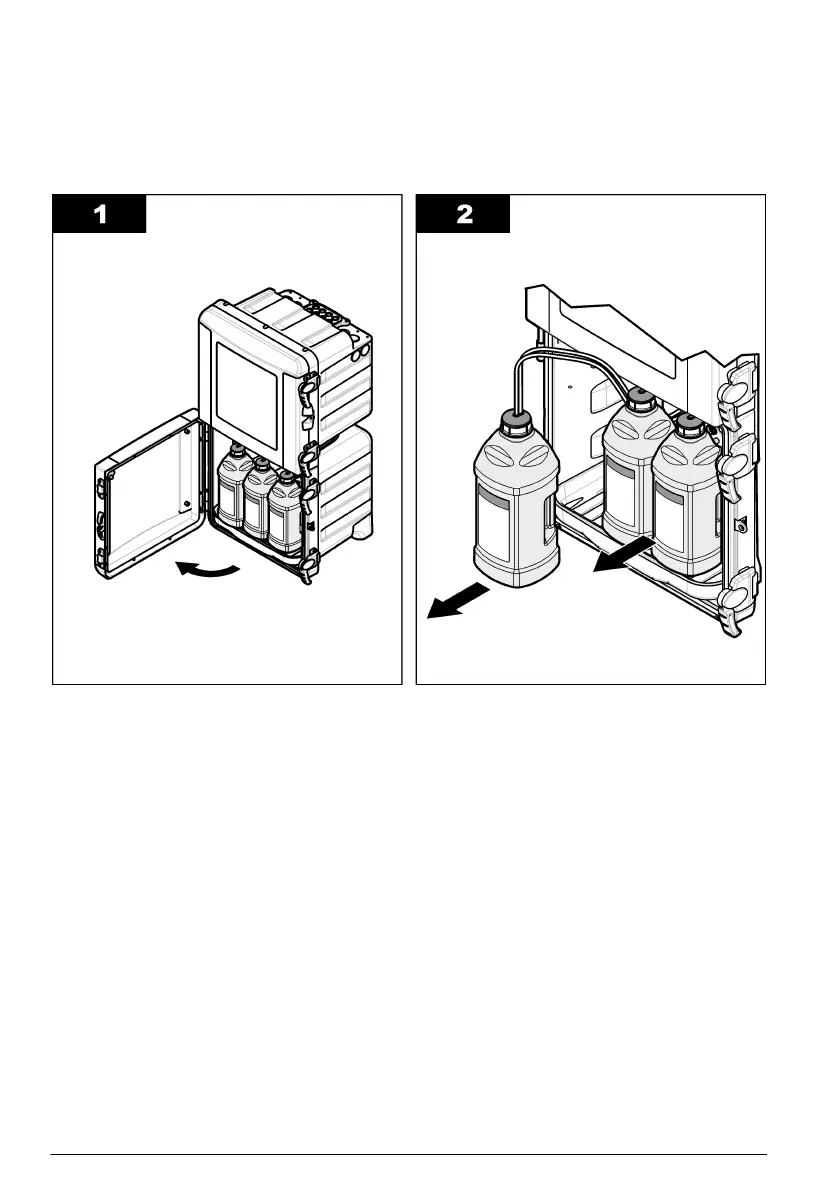 1

2