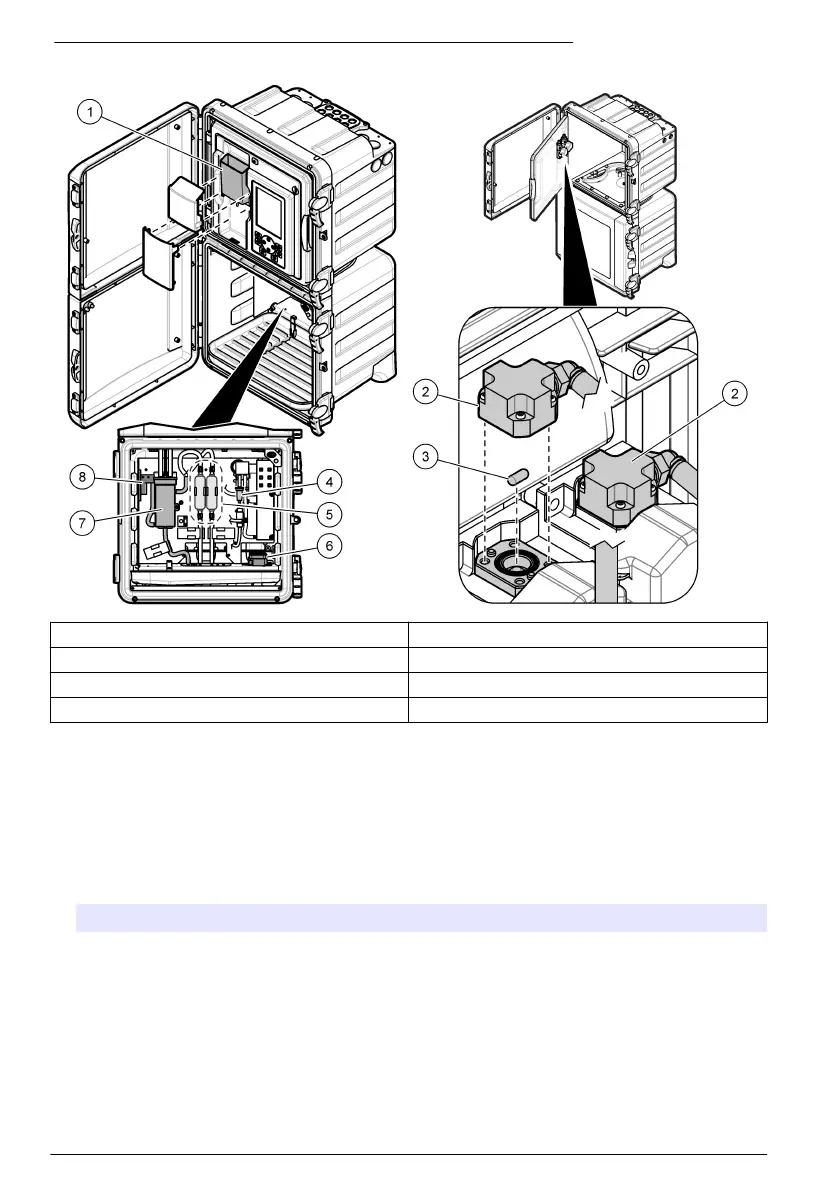 1
2
2
3
8
4
7
5
6