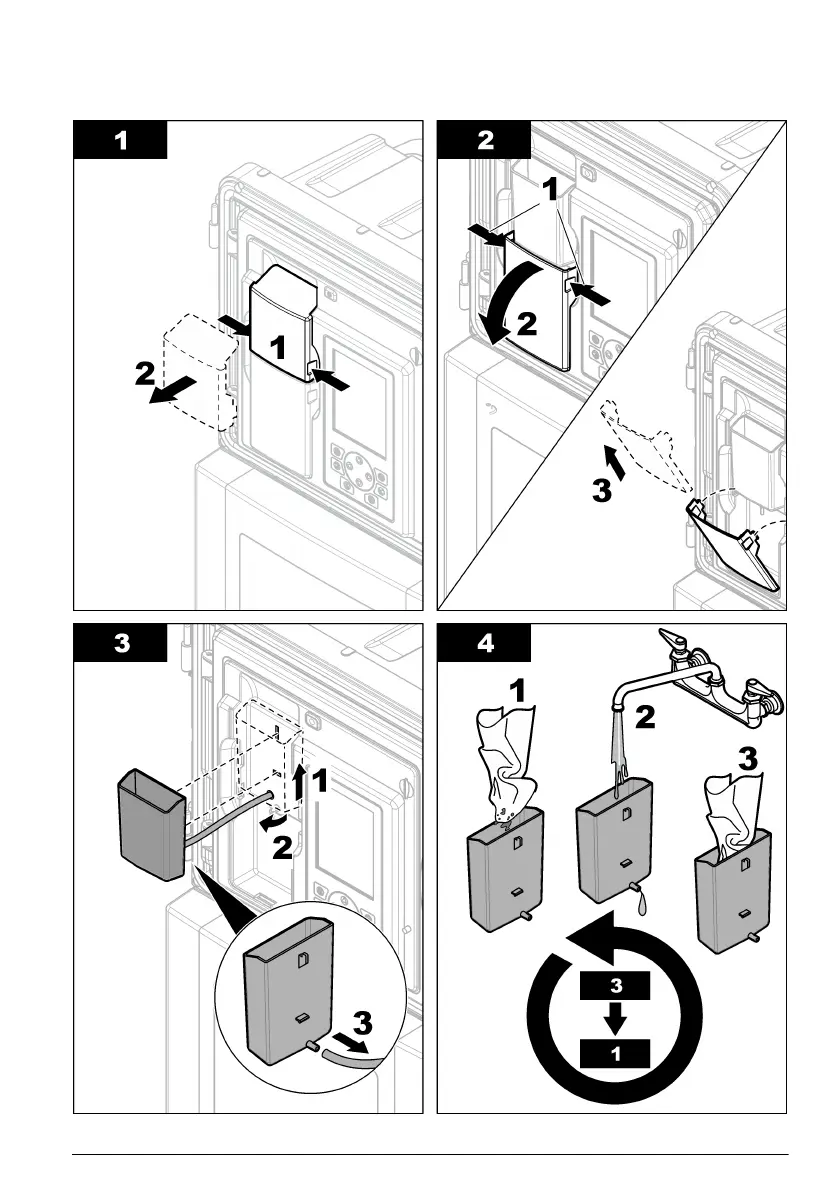 1

1

2

2

1

2

3

3

1

2

3

4

1

2

3

3

1