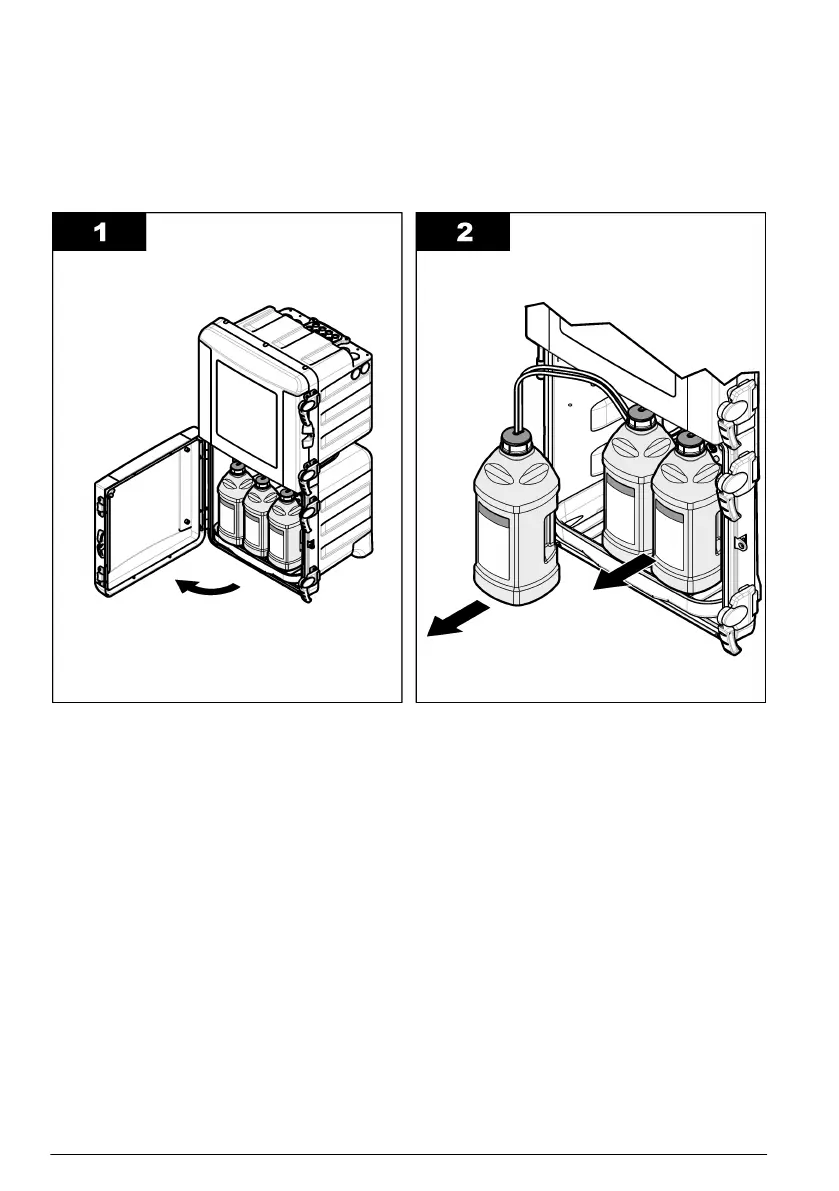 1

2