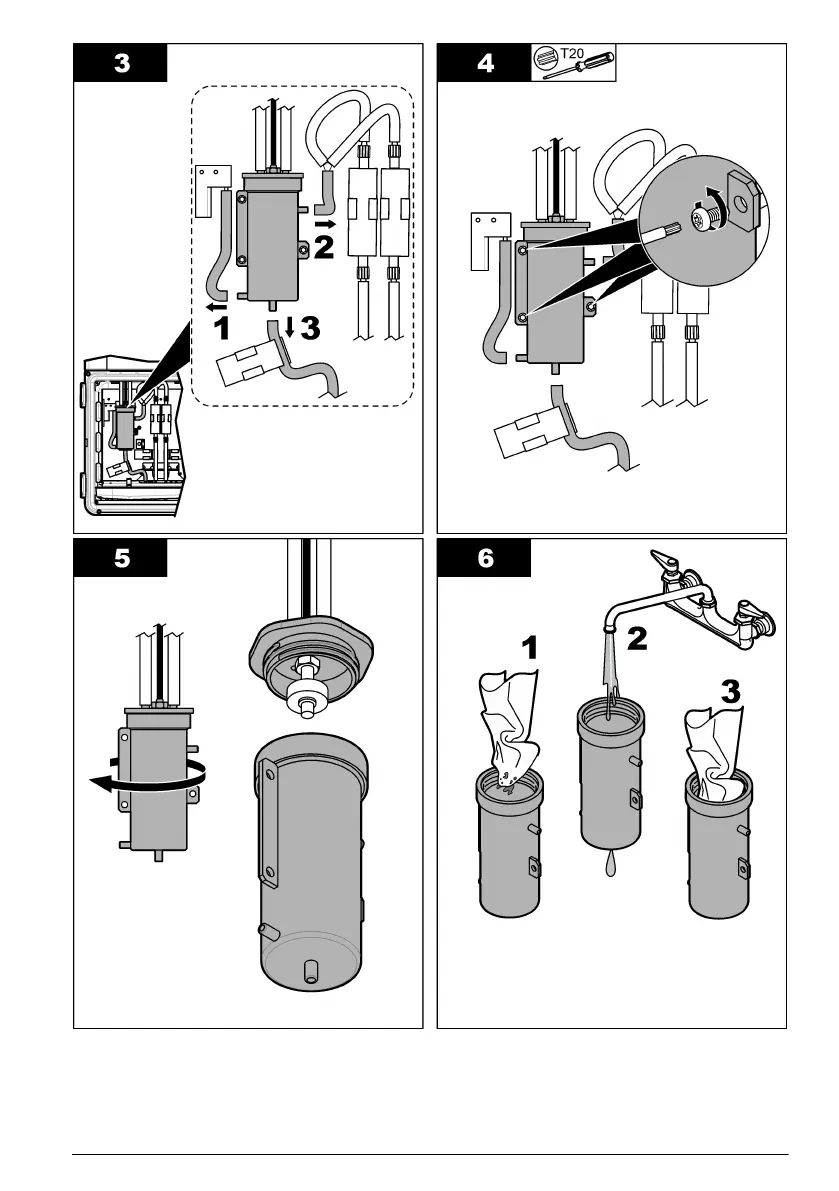 3

2

1

3

4

T20

5

6

1

2

3