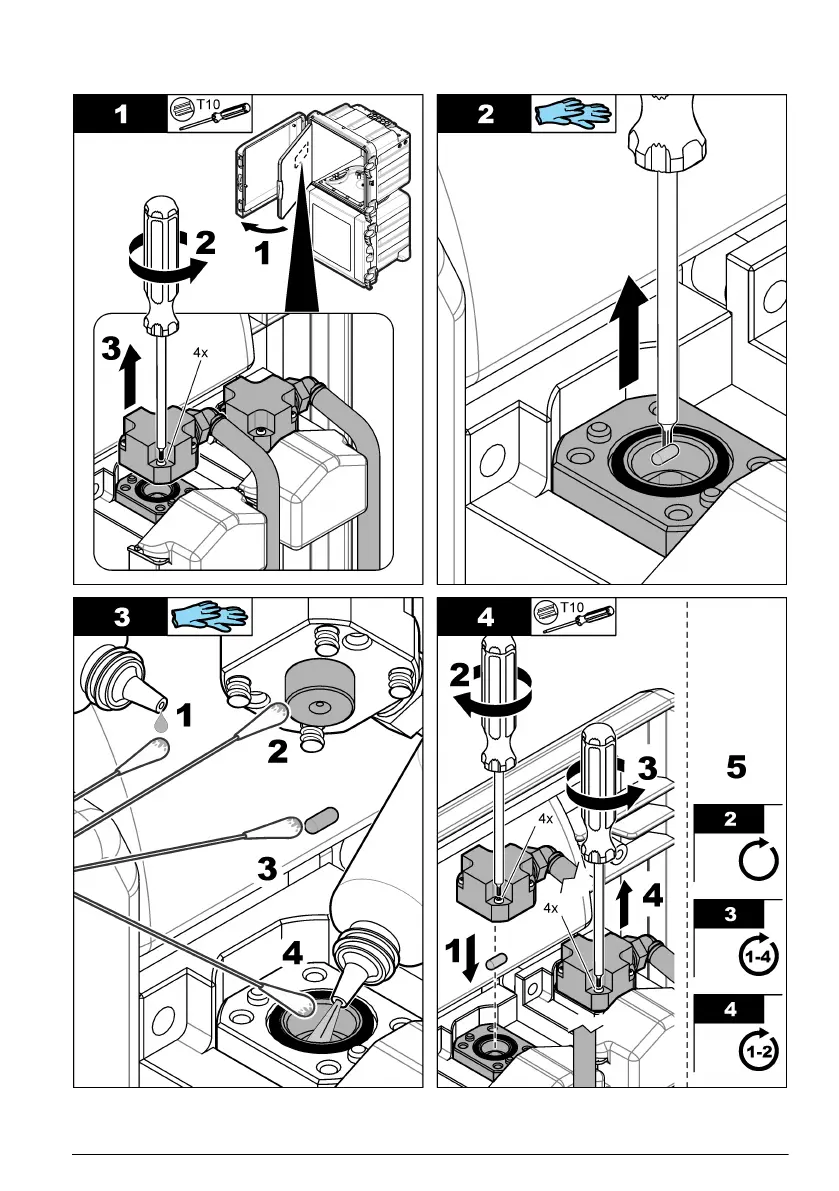 1

T10

2

1

3

4x

2

3

1

2

3

4

4

T10

2

3

4x

4

4x

1

5

2

3

1-4

4

1-2