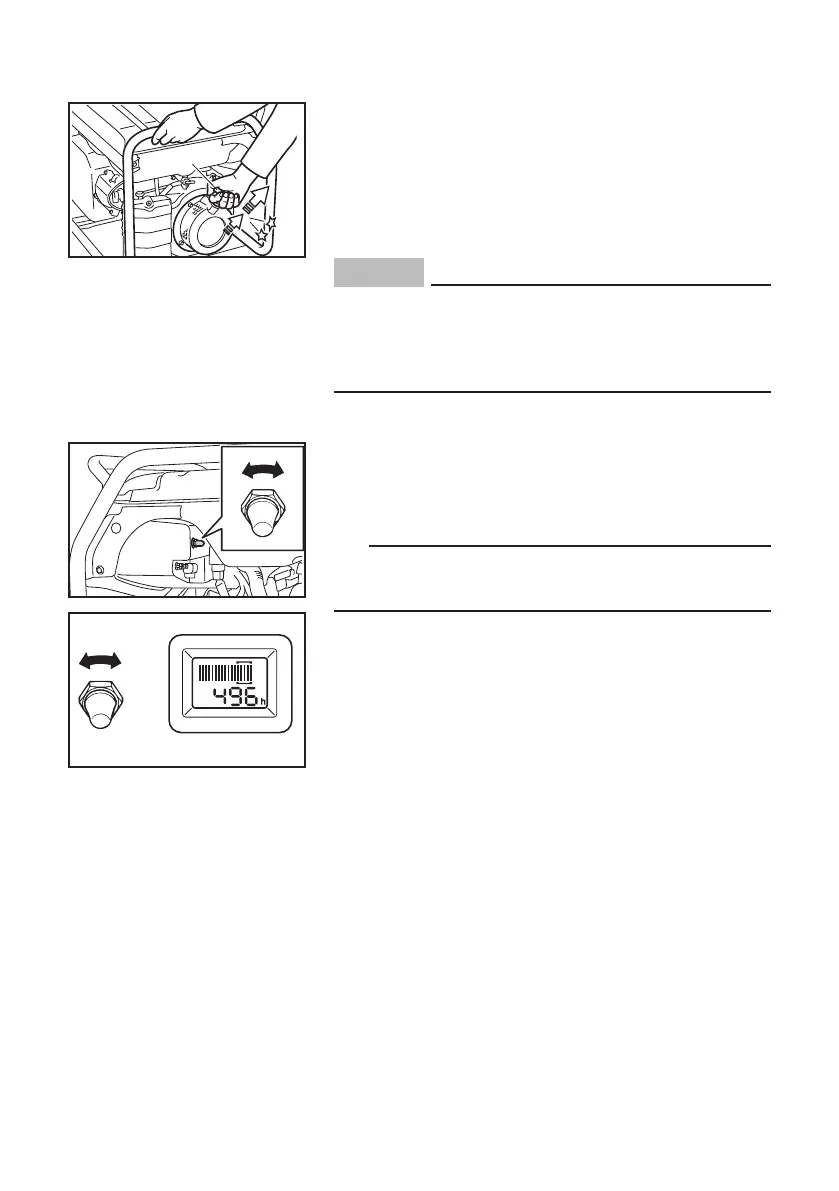 496h