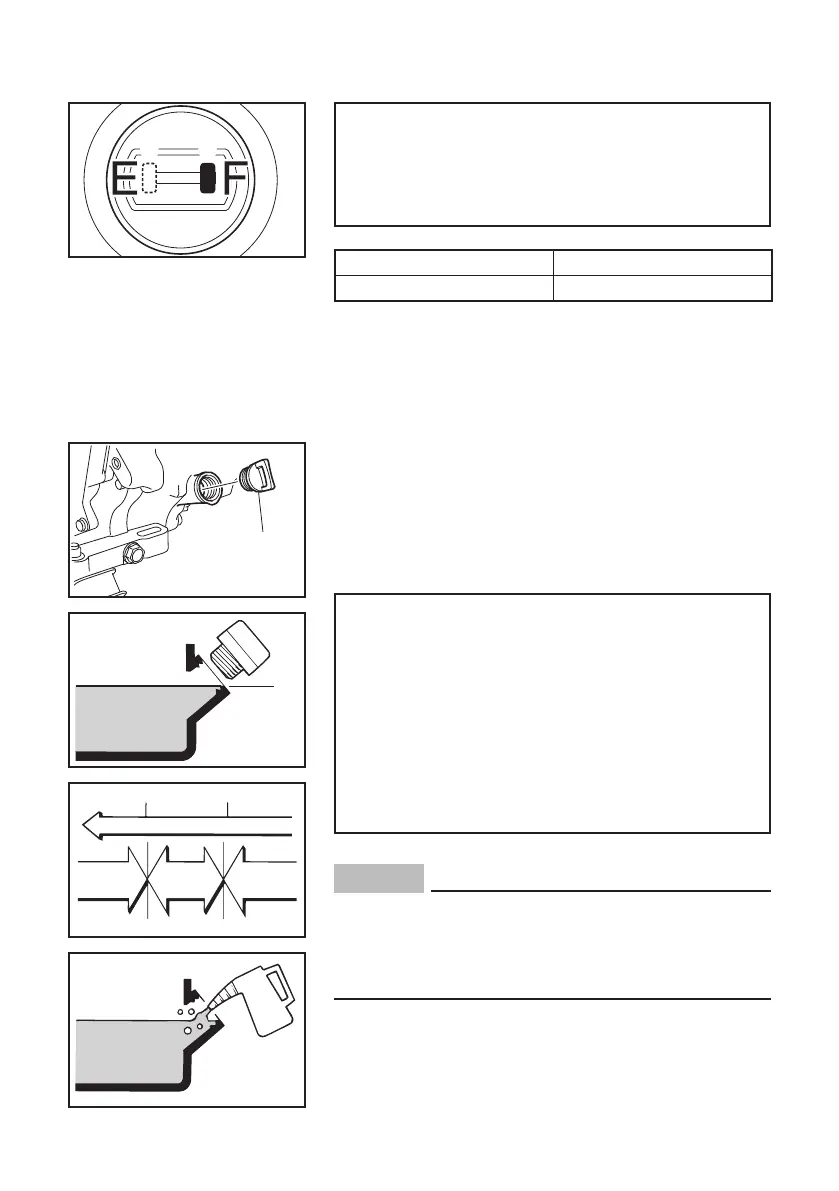 E F