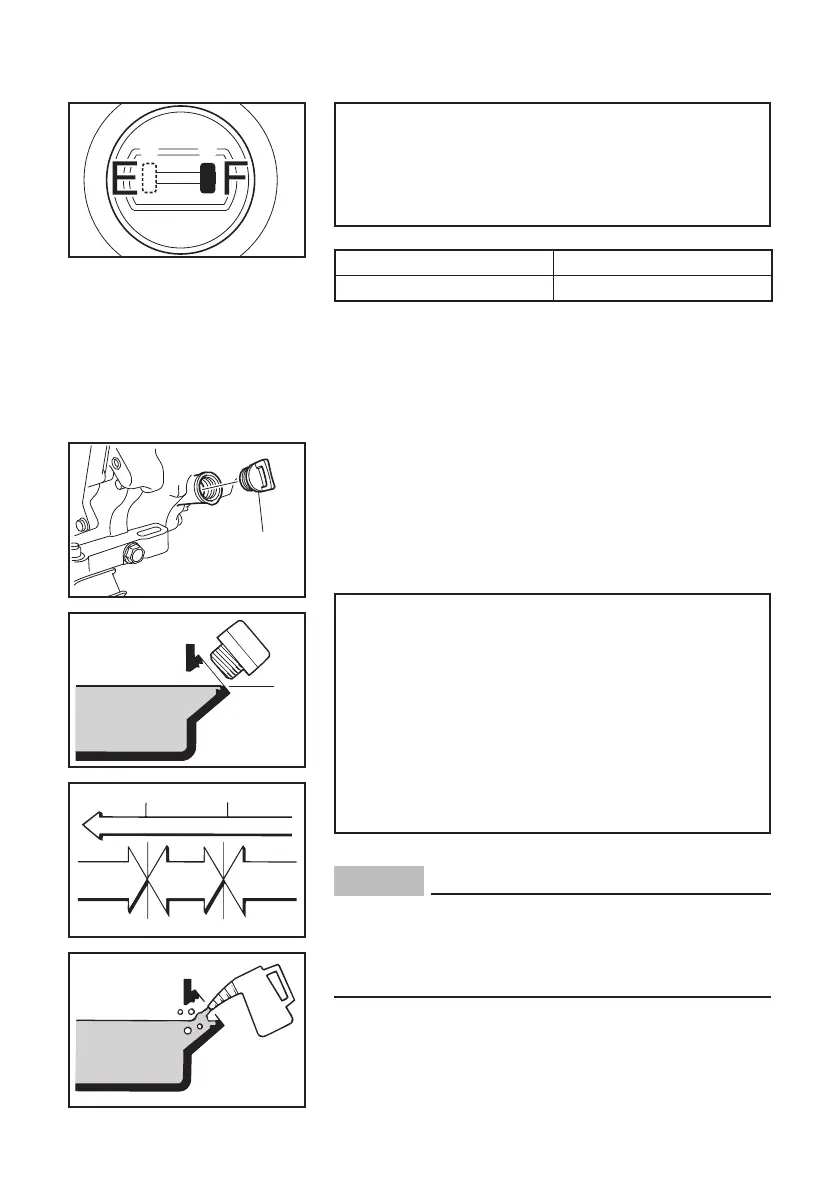 E F