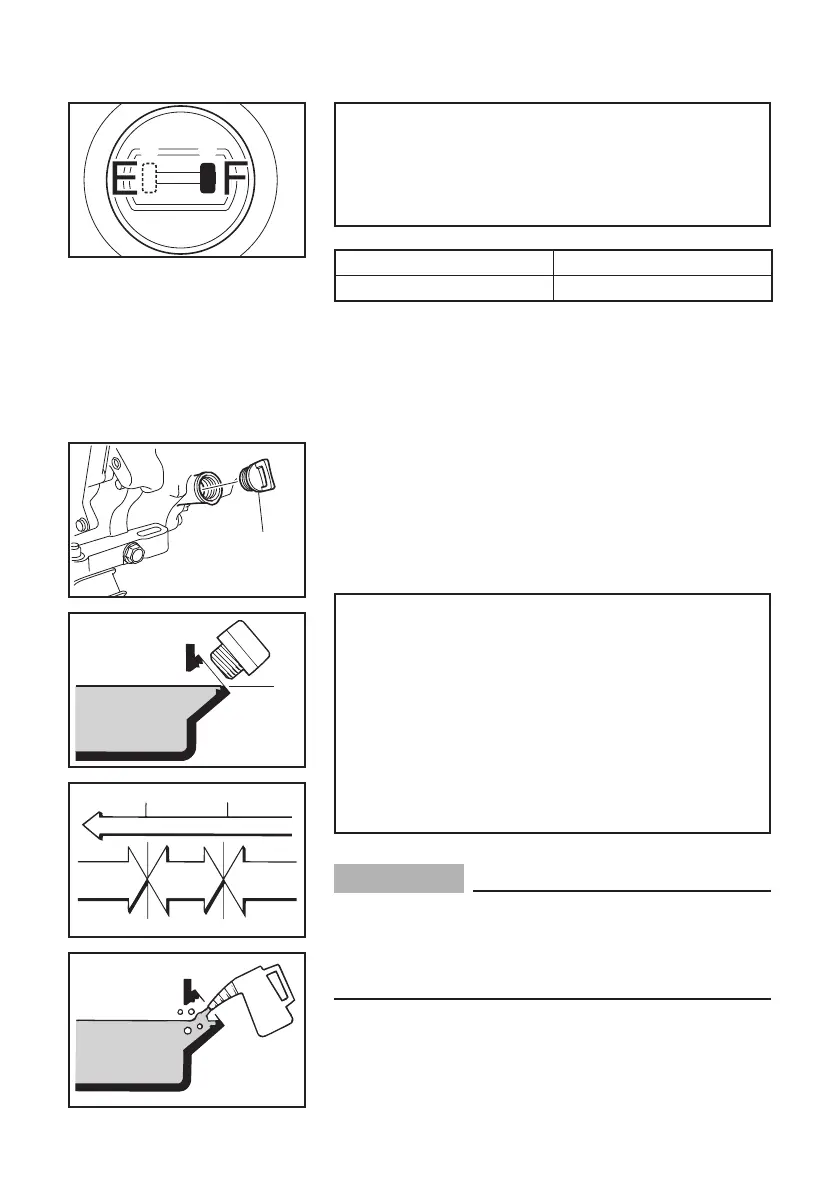 E F