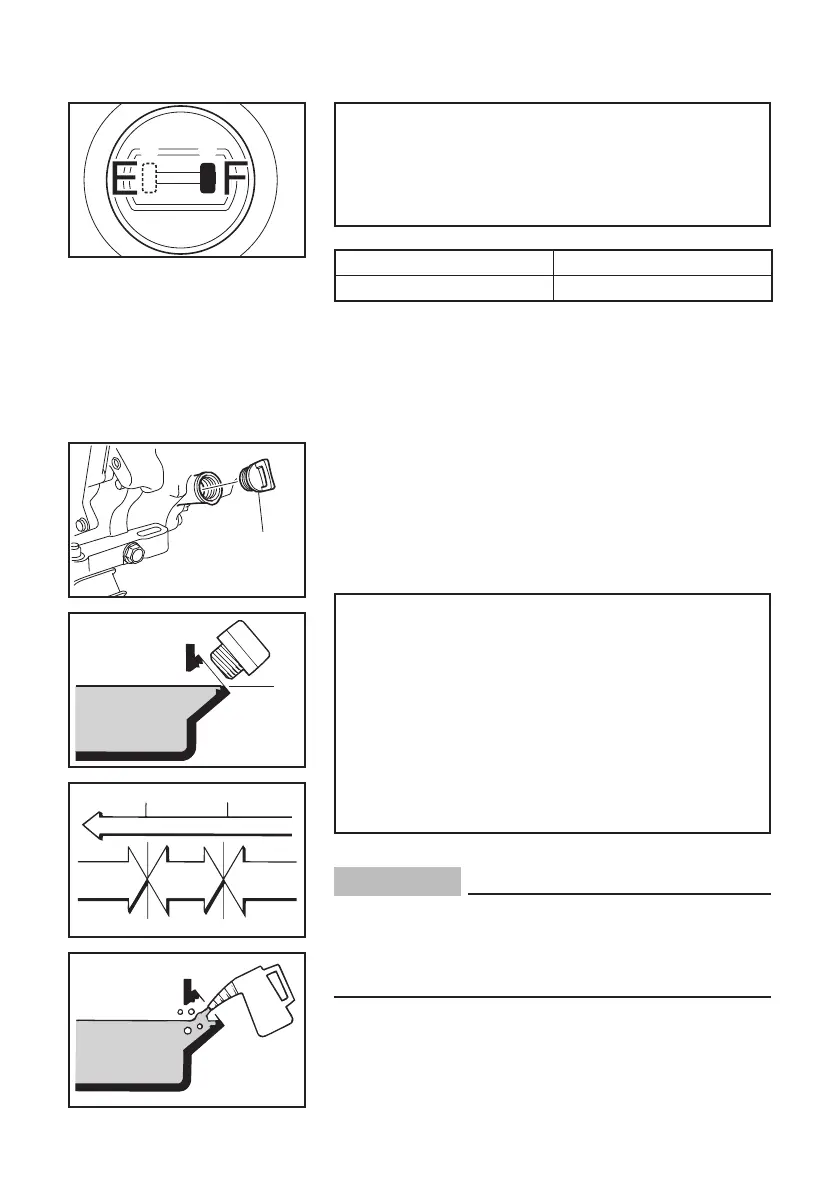 E F