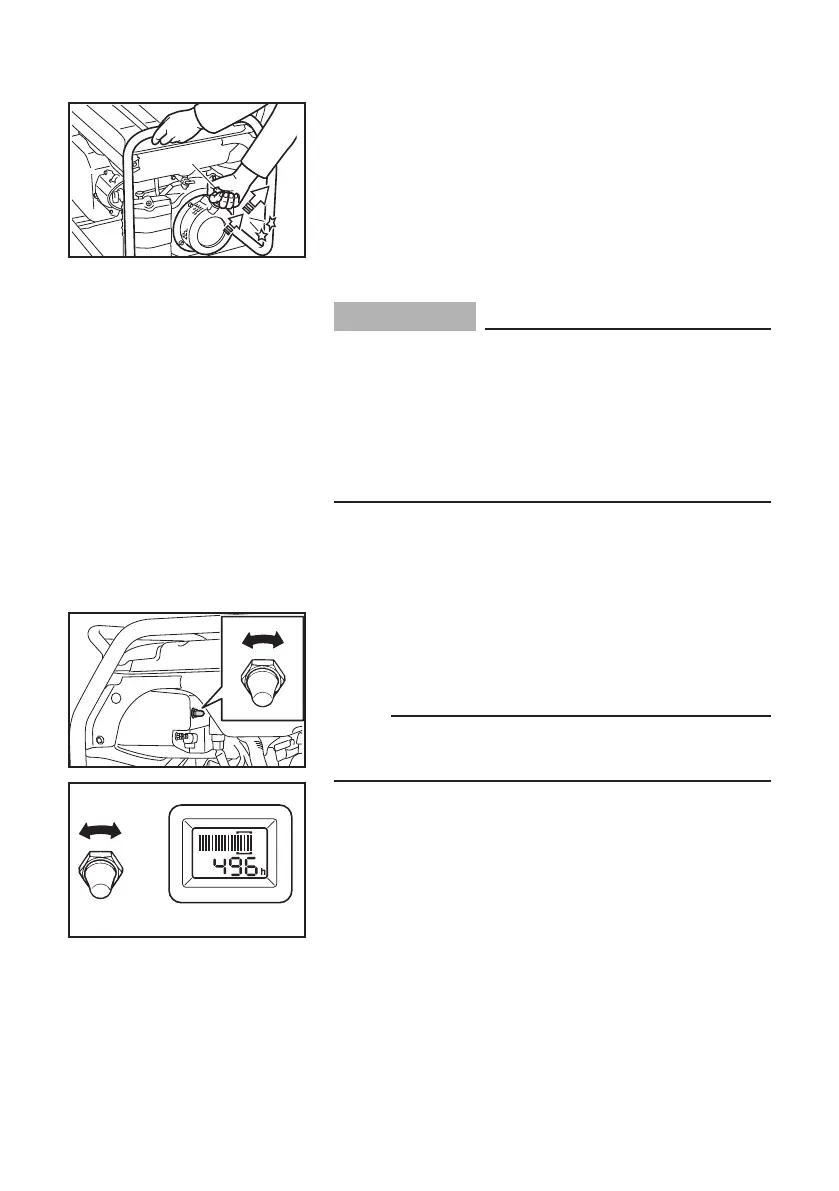 496h