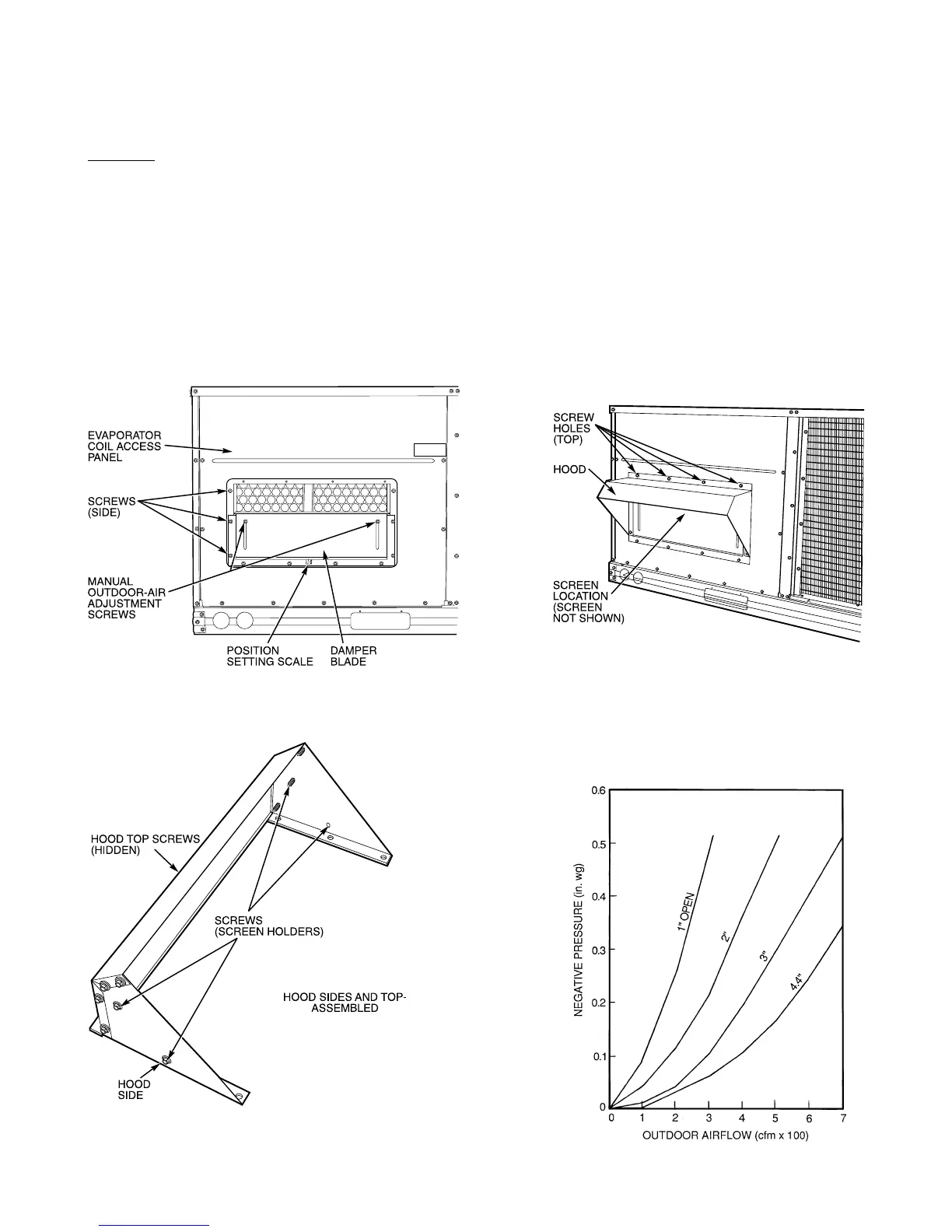 EVAPORATOR COIL ACCESS PANEL

SCREWS (SIDE)

MANUAL OUTDOOR-AIR ADJUSTMENT SCREWS

POSITION SETTING SCALE

DAMPER BLADE

SCREW HOLES (TOP)

HOOD

SCREEN LOCATION (SCREEN NOT SHOWN)

HOOD TOP SCREWS (HIDDEN)

SCREWS (SCREEN HOLDERS)

HOOD SIDES AND TOP-ASSEMBLED

HOOD SIDE

NEGATIVE PRESSURE (in. wg)

0.6
0.5
0.4
0.3
0.2
0.1
0

1" OPEN
2"
3"
4.4"

0 1 2 3 4 5 6 7

OUTDOOR AIRFLOW (cfm x 100)