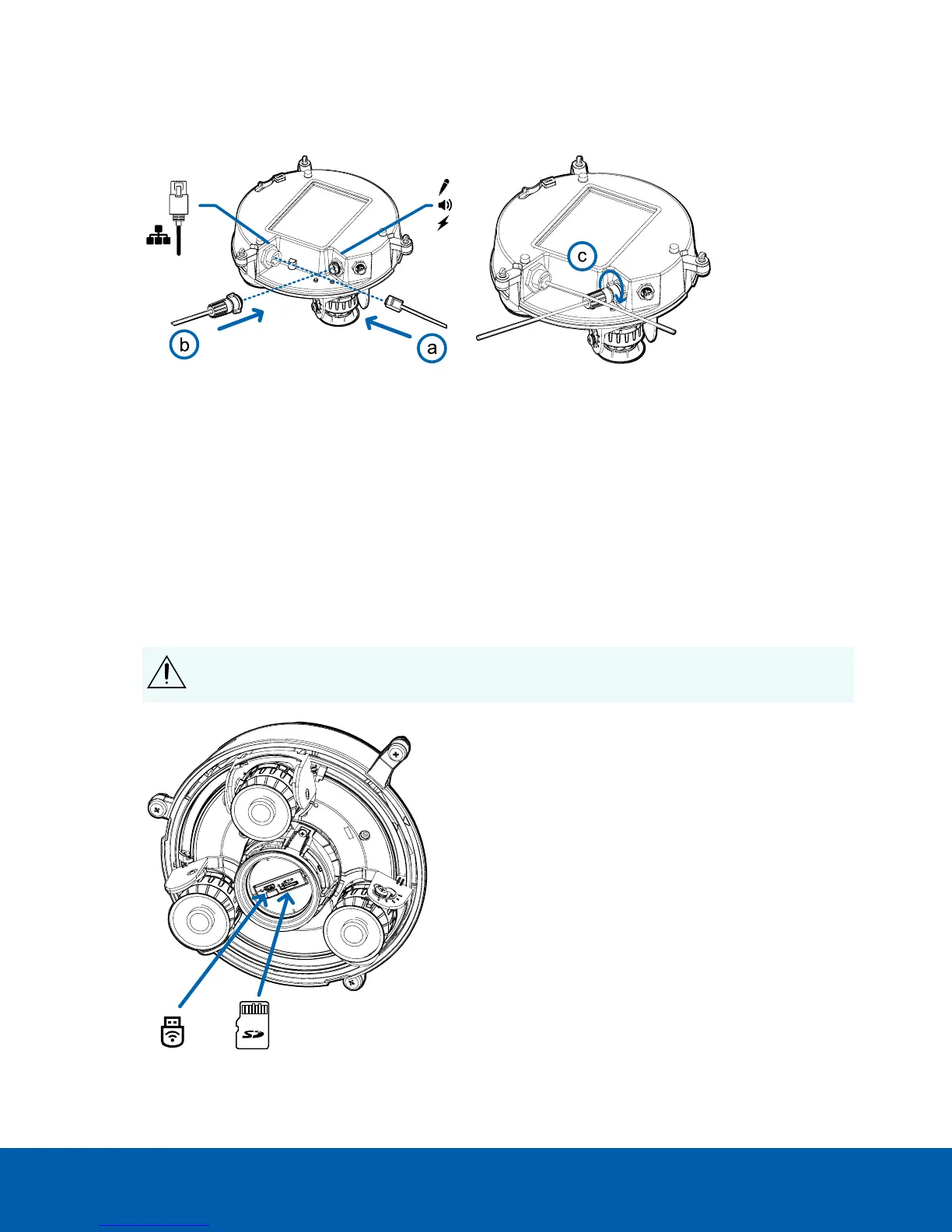 b

a

c