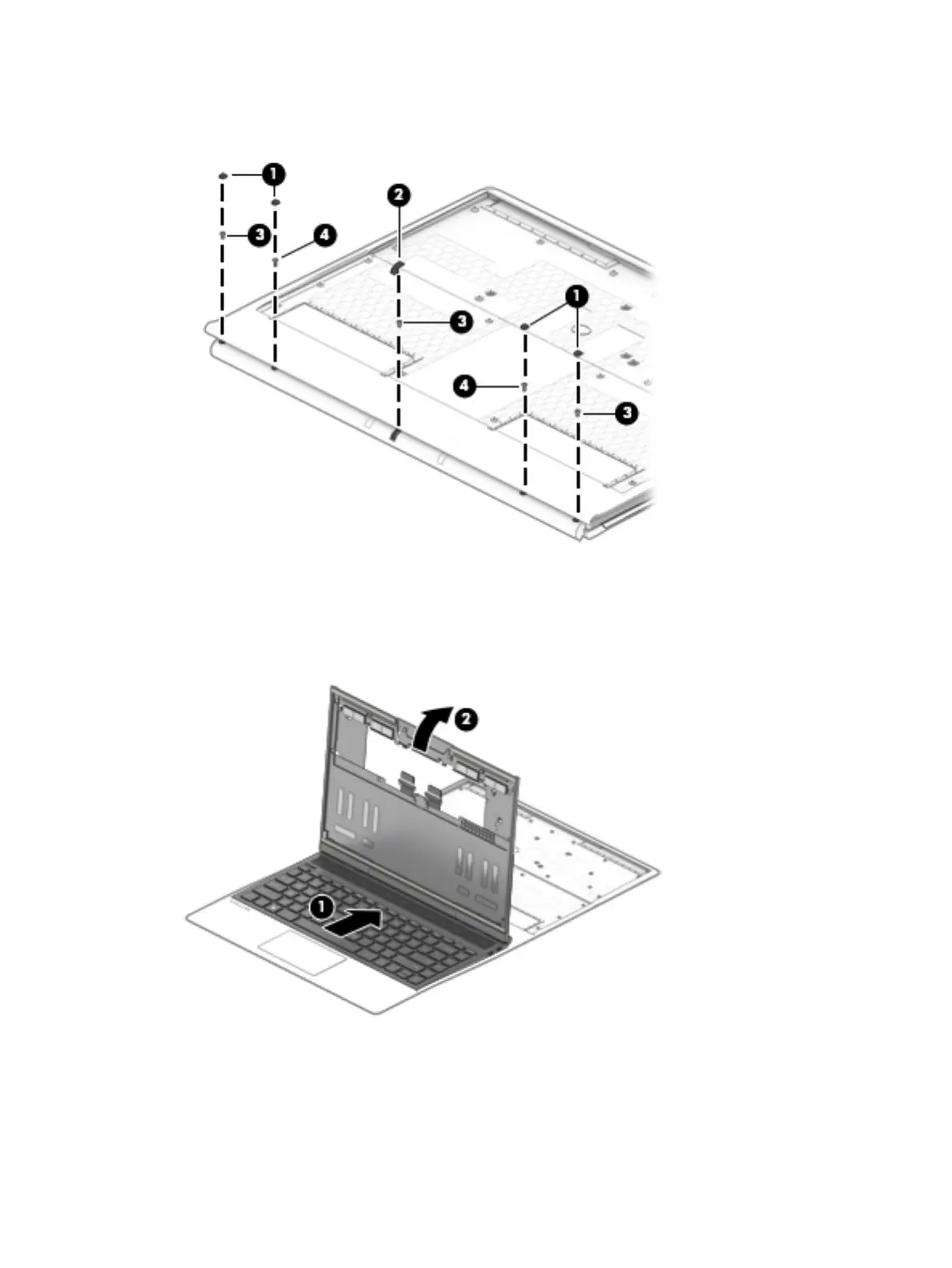 1
2
3
4
3
1
4
3

2
1