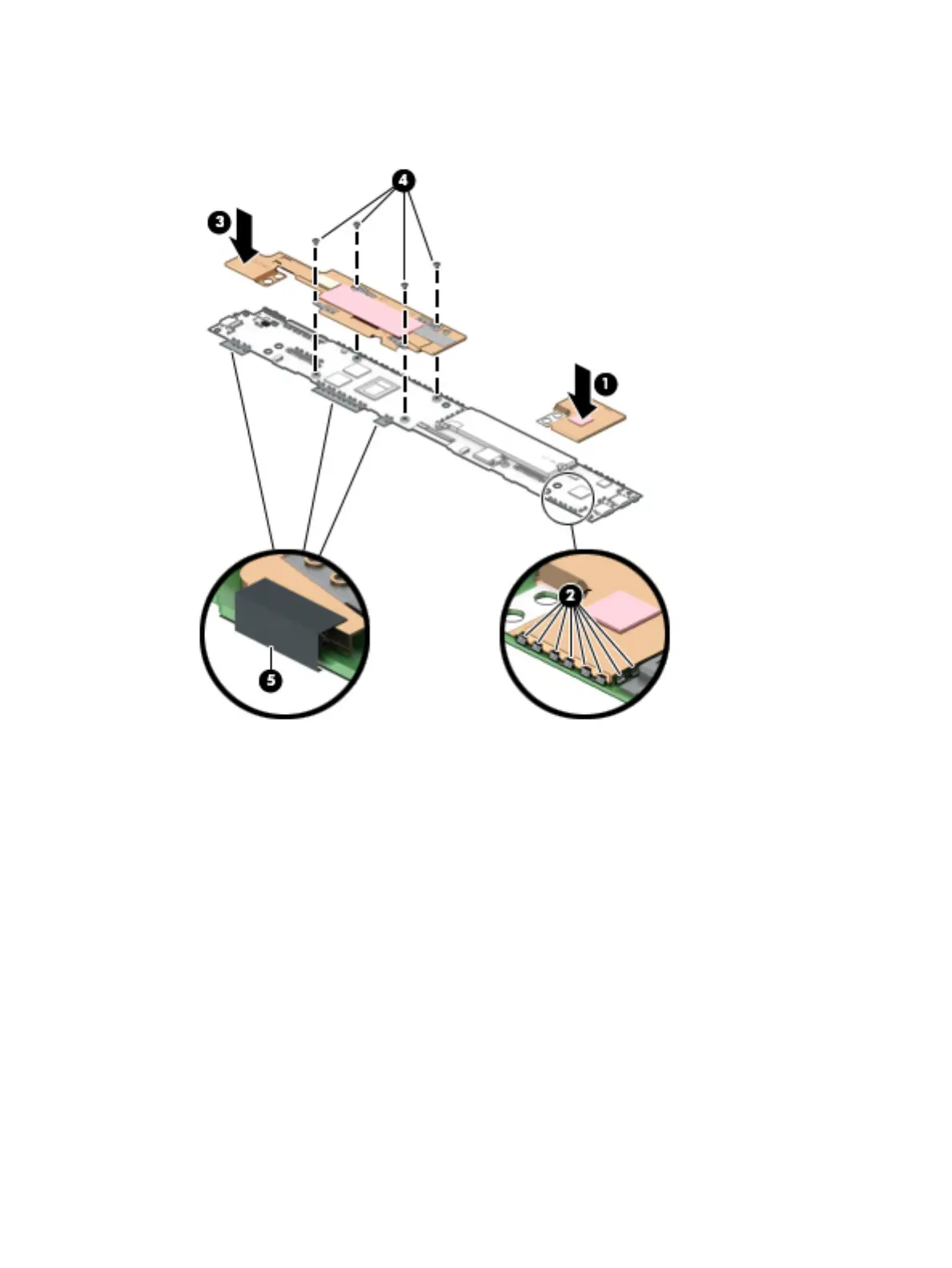 4
3
1
2
5