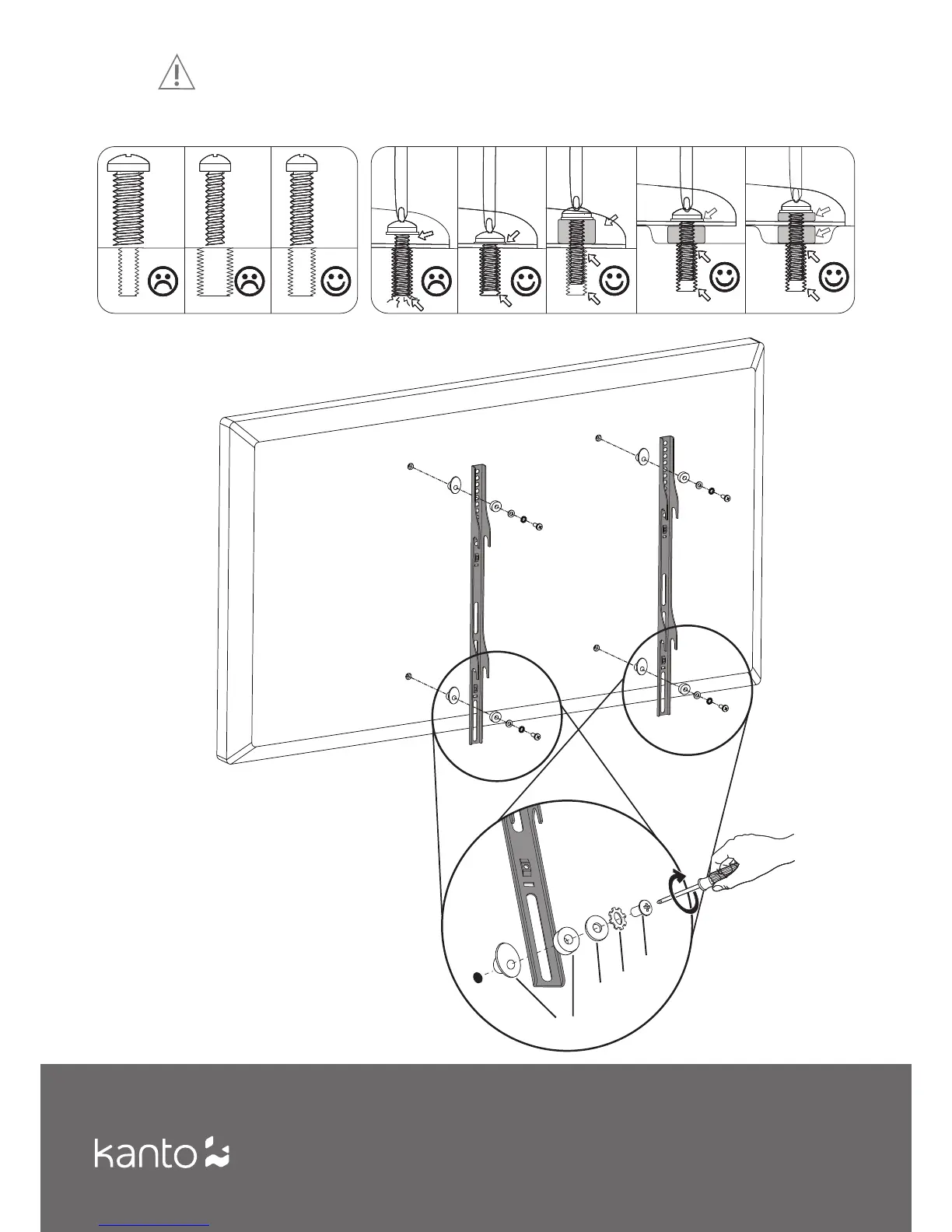 kanto