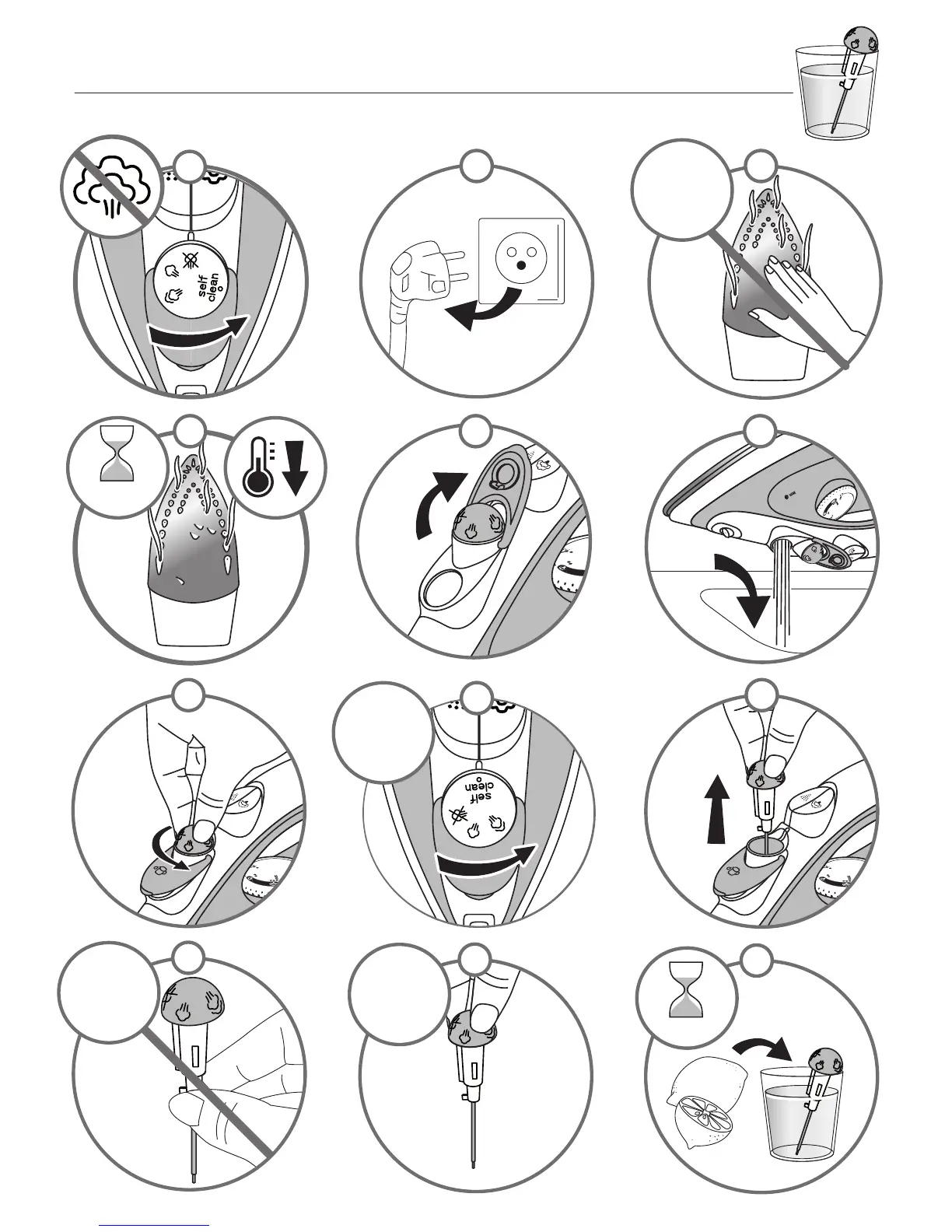 self
clean

self
clean