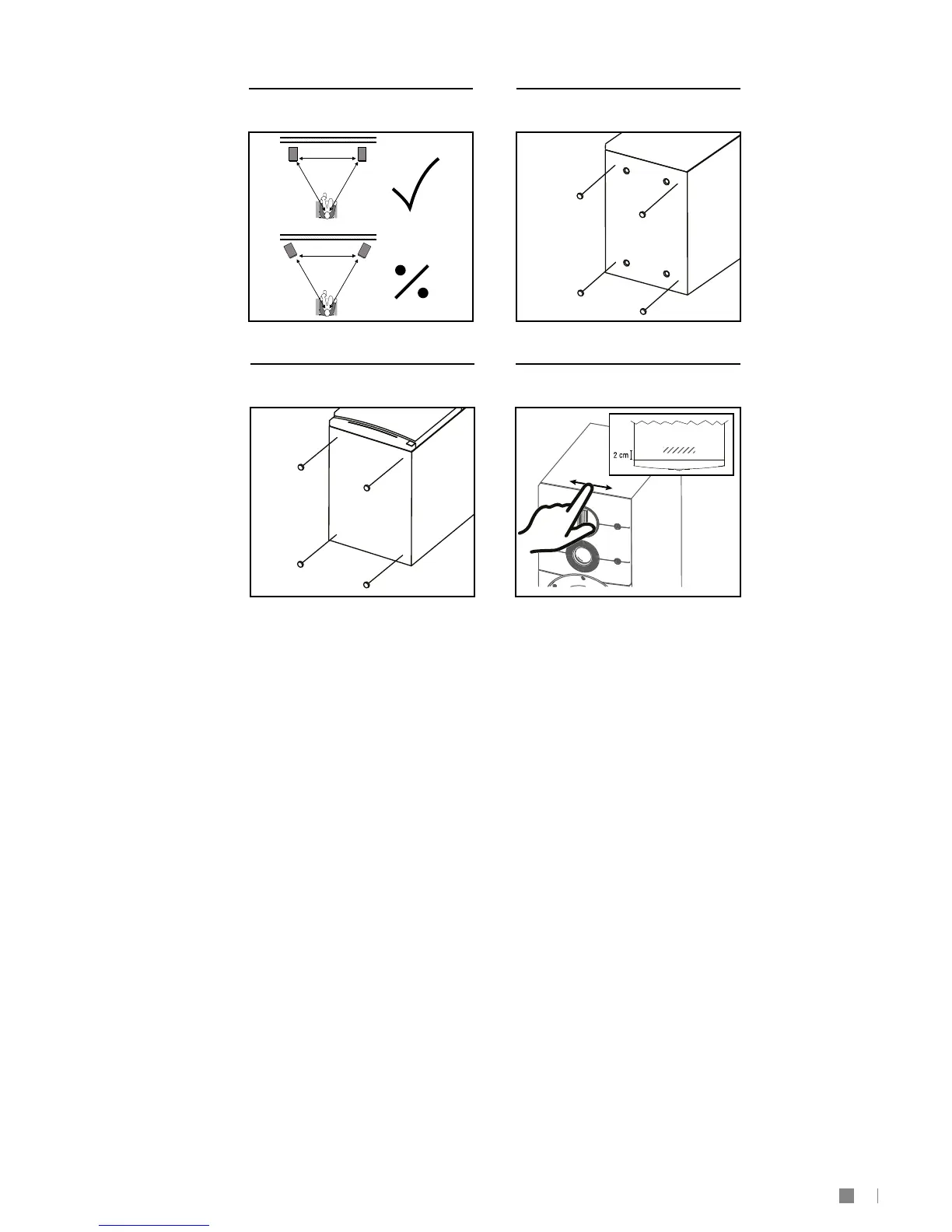 2 cm