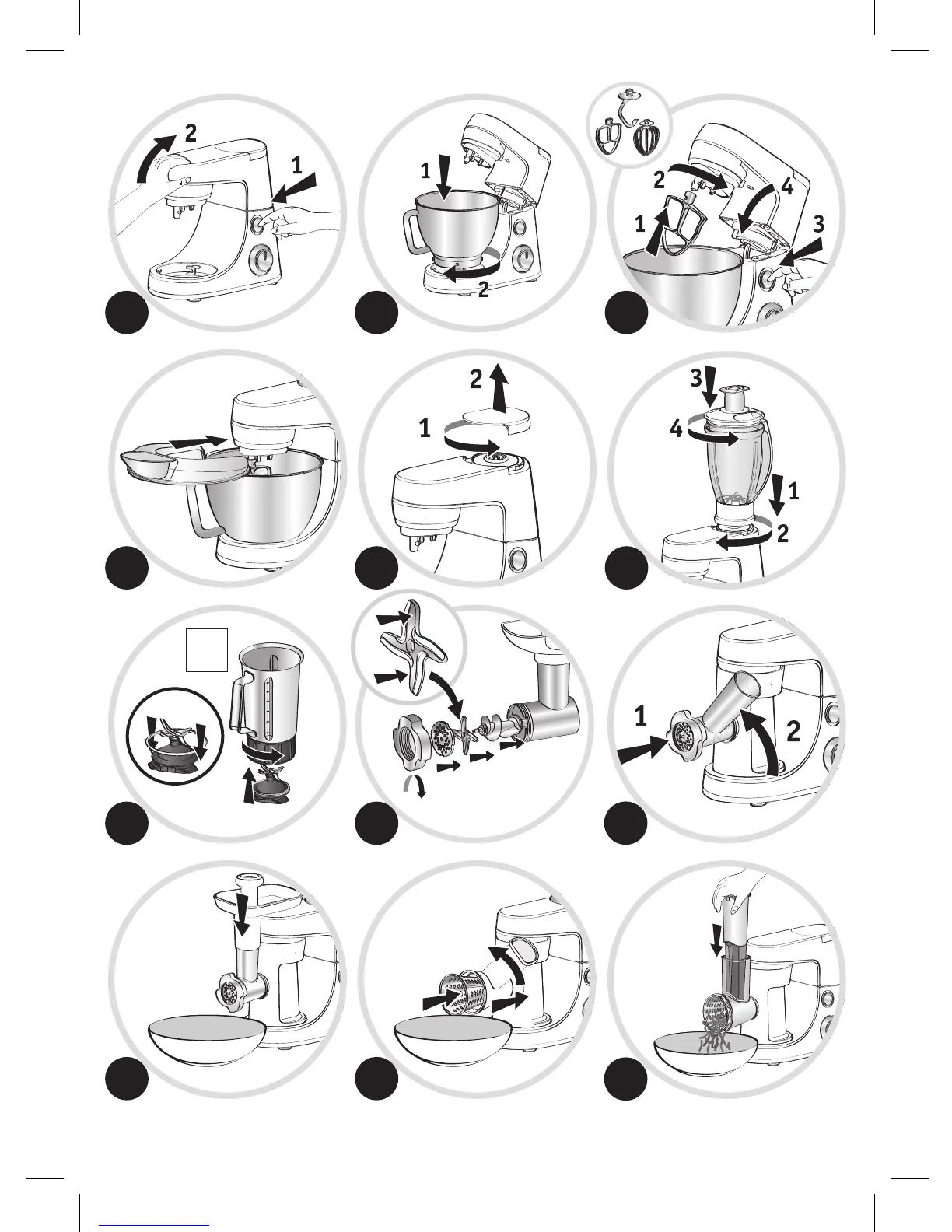 2
1

1
2

2
4
1
3

2
1

3
4
1
2

1
2