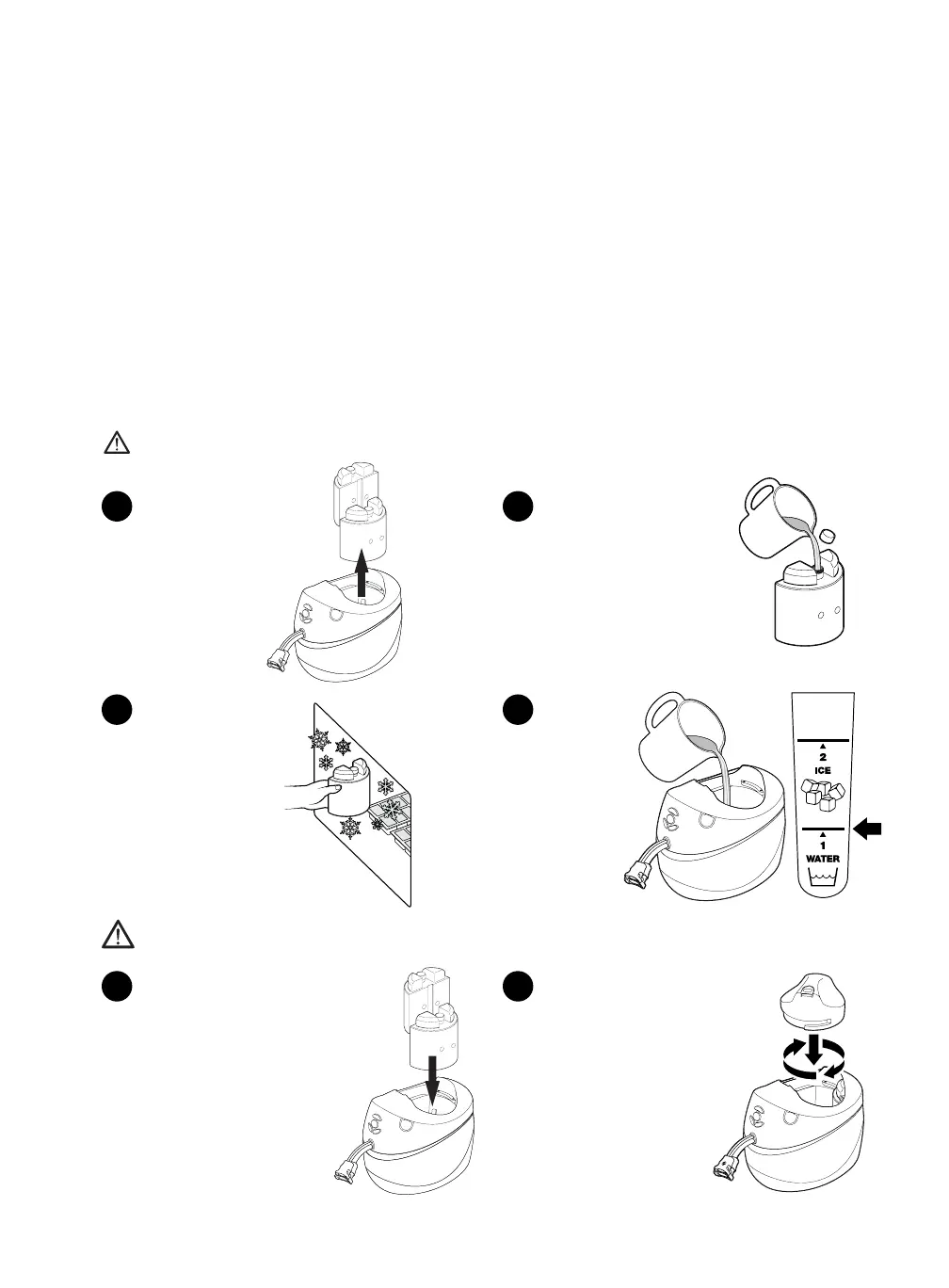 2
ICE

1
WATER