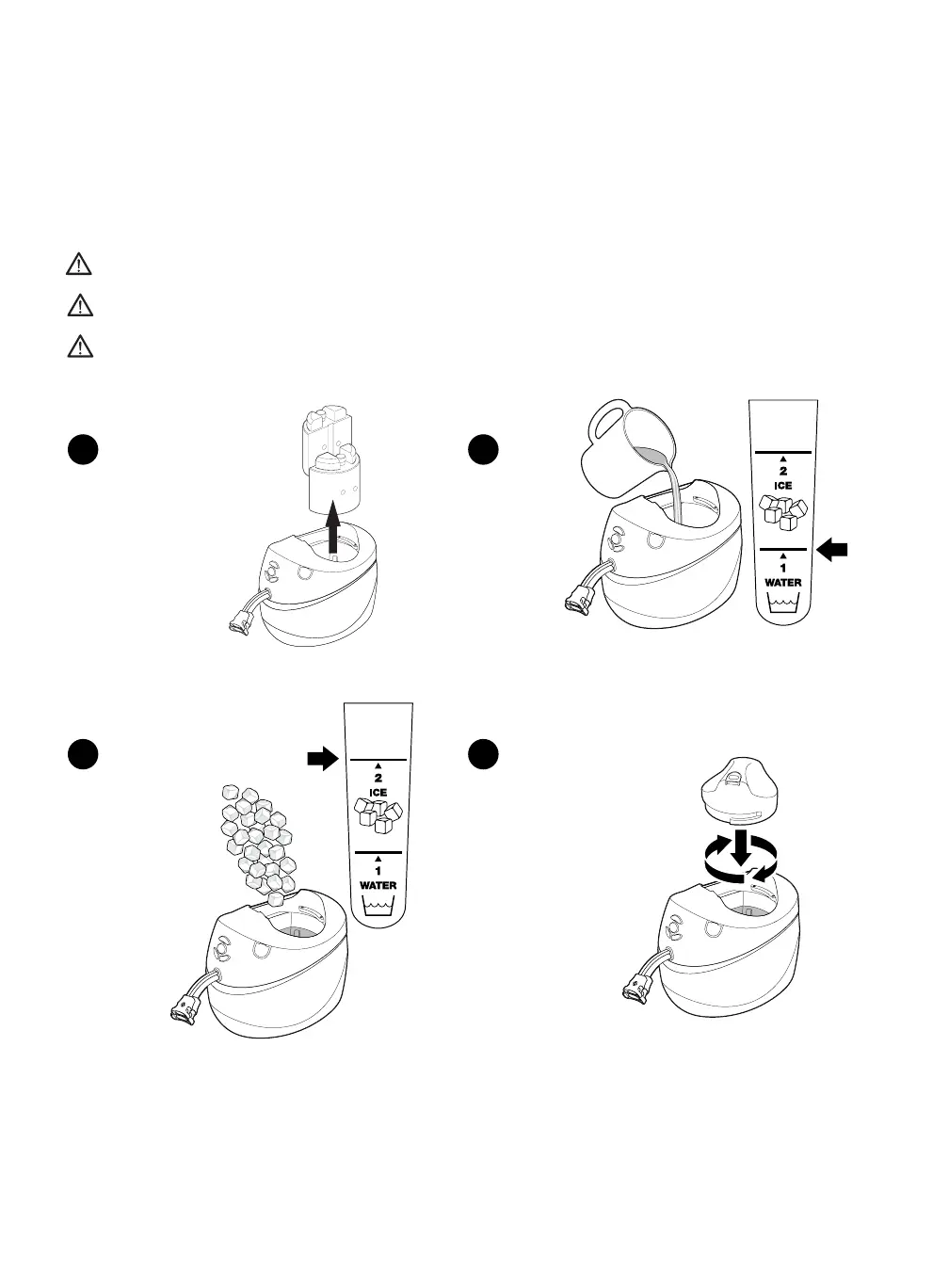 2
ICE
1
WATER

2
ICE
1
WATER