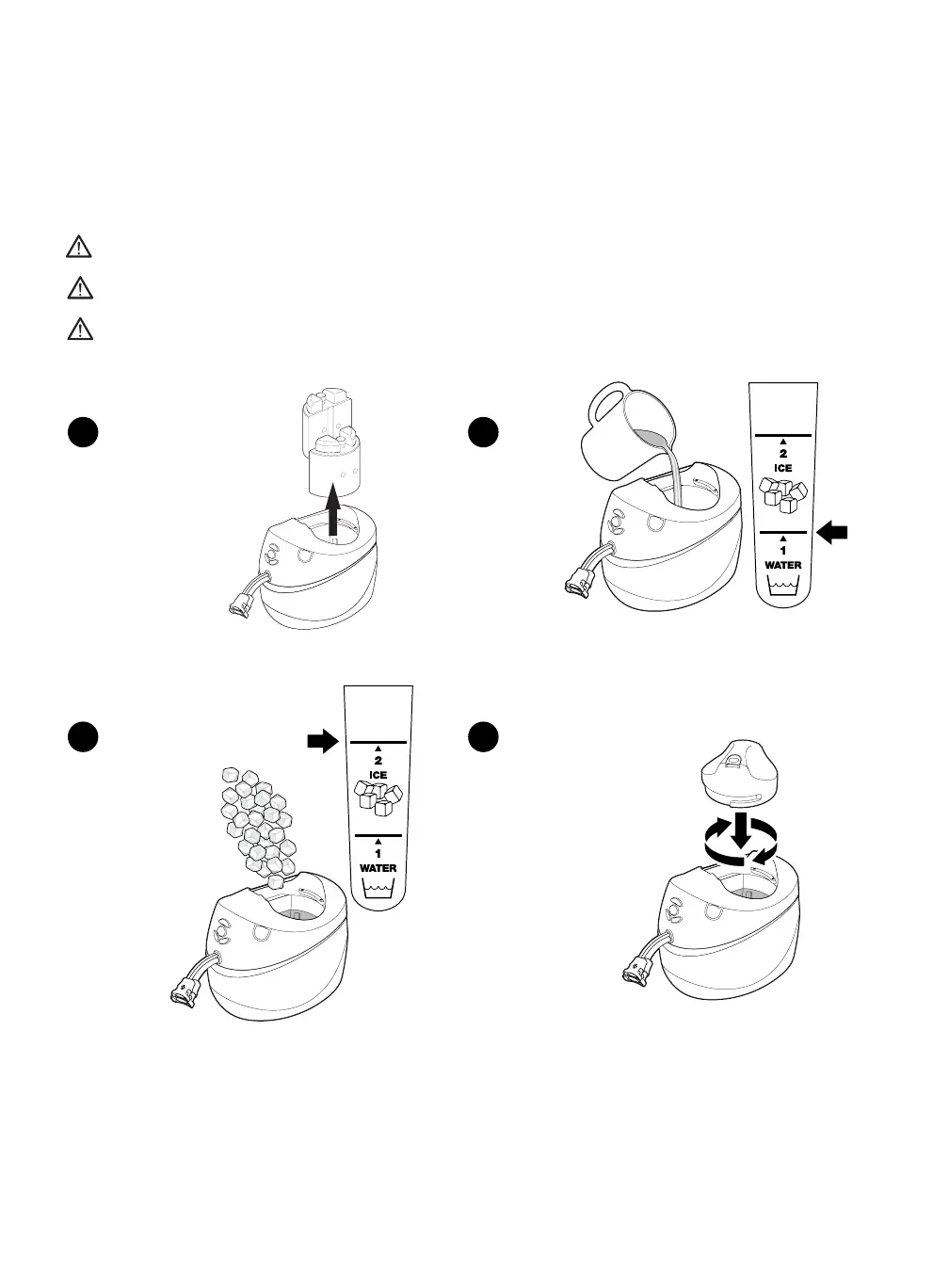 2
ICE

1
WATER

2
ICE

1
WATER