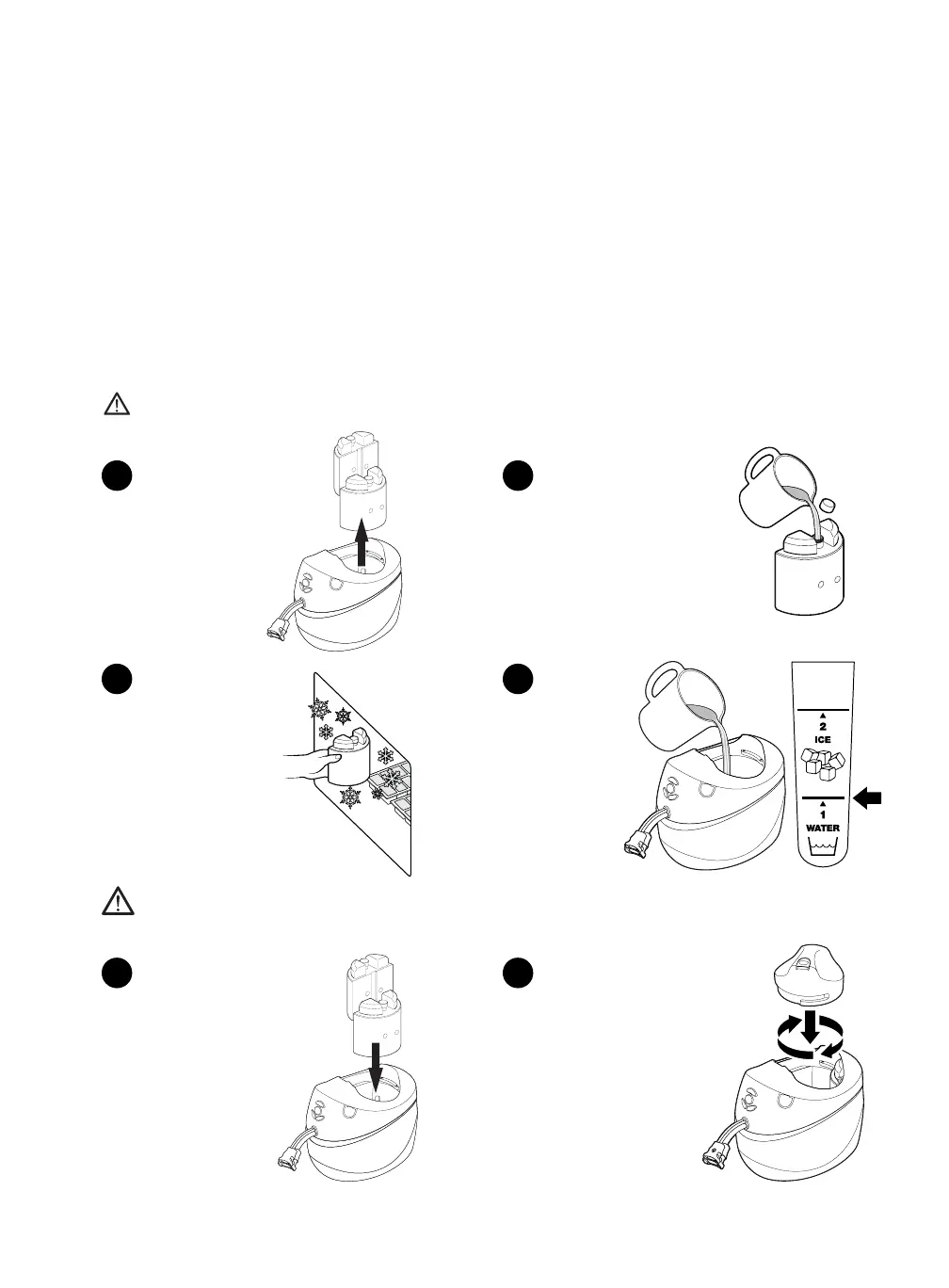 2
ICE
1
WATER