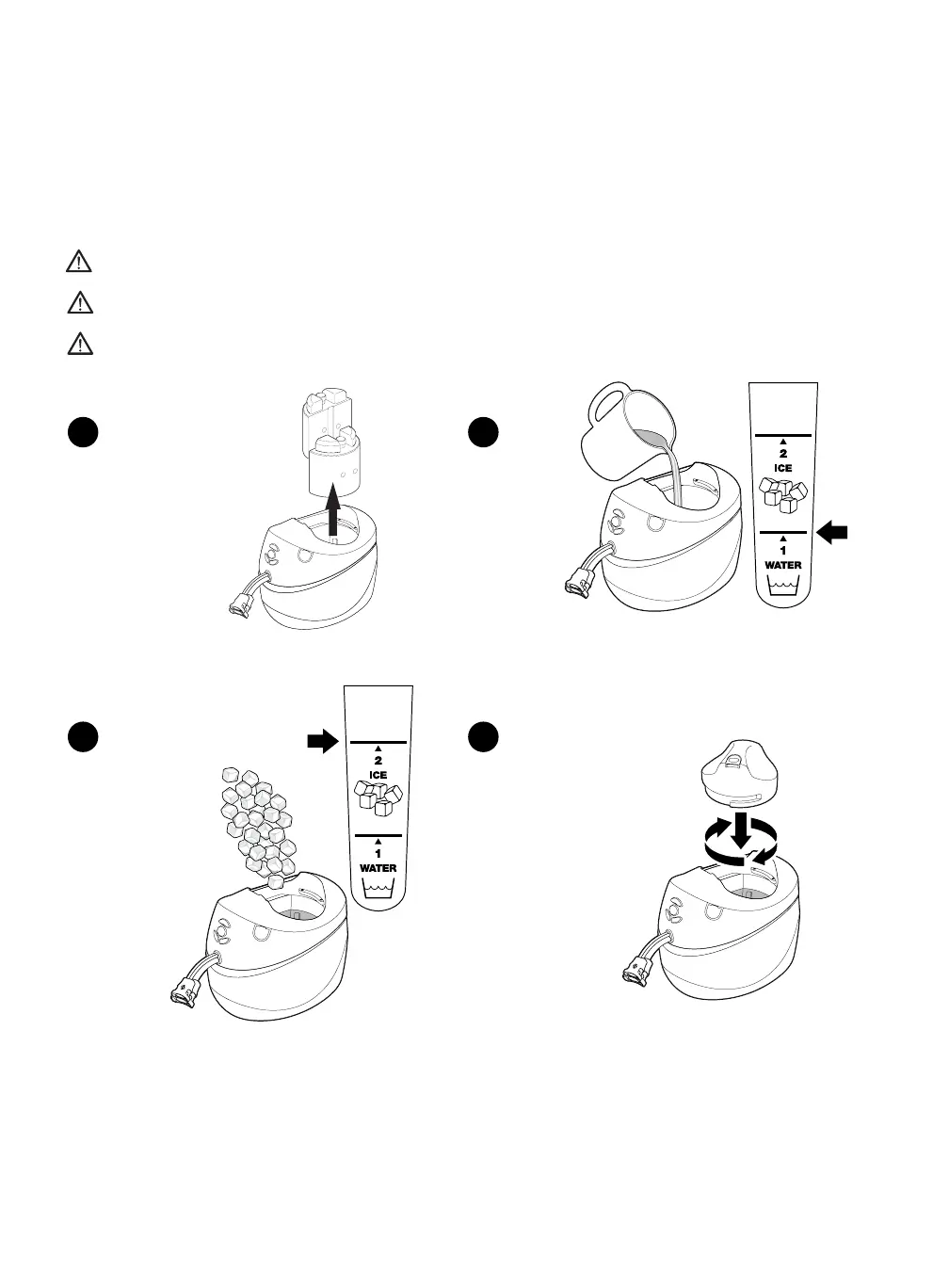 2
ICE

1
WATER

2
ICE

1
WATER