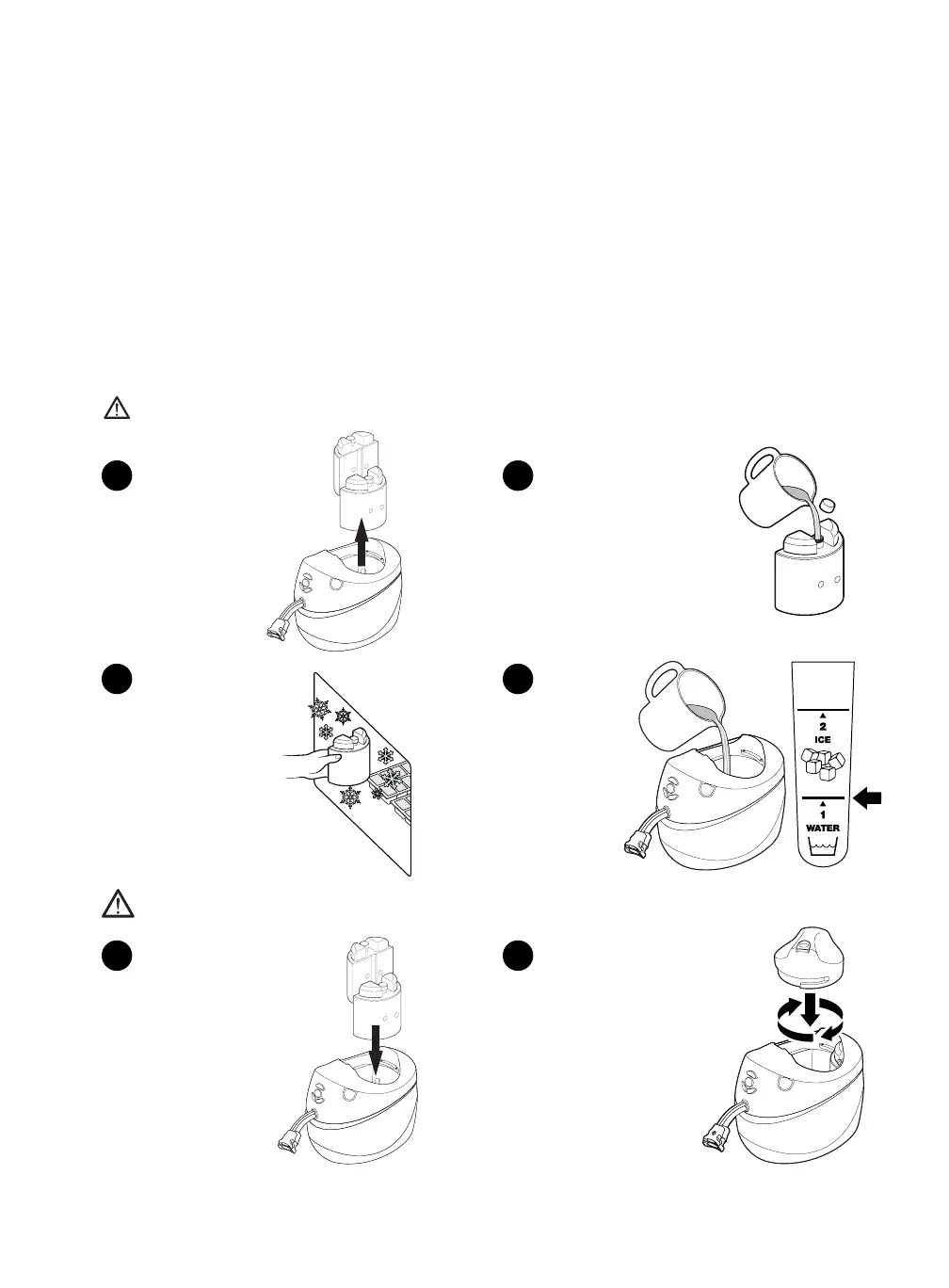 2
ICE
1
WATER