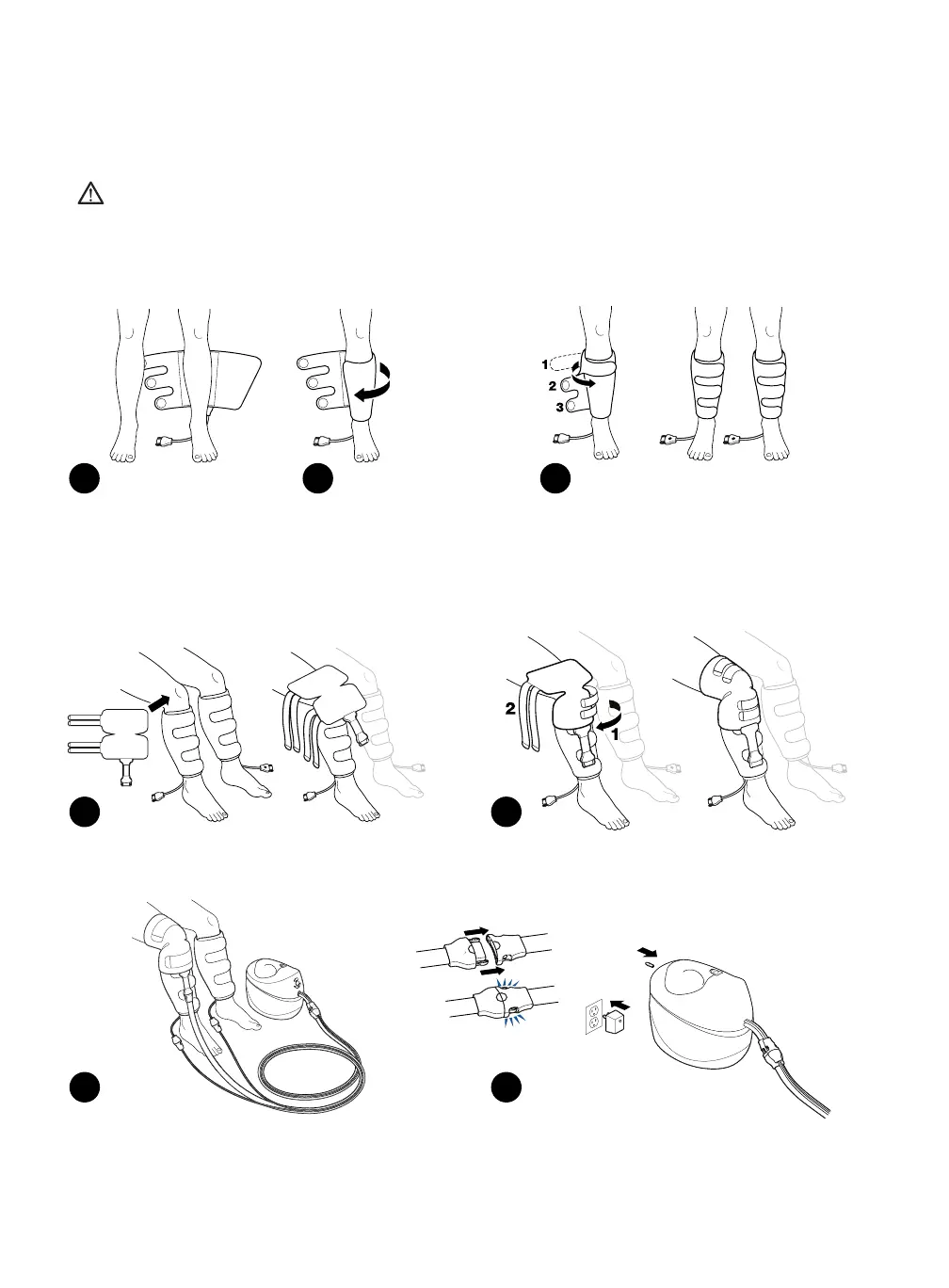 1
2
3

2
1