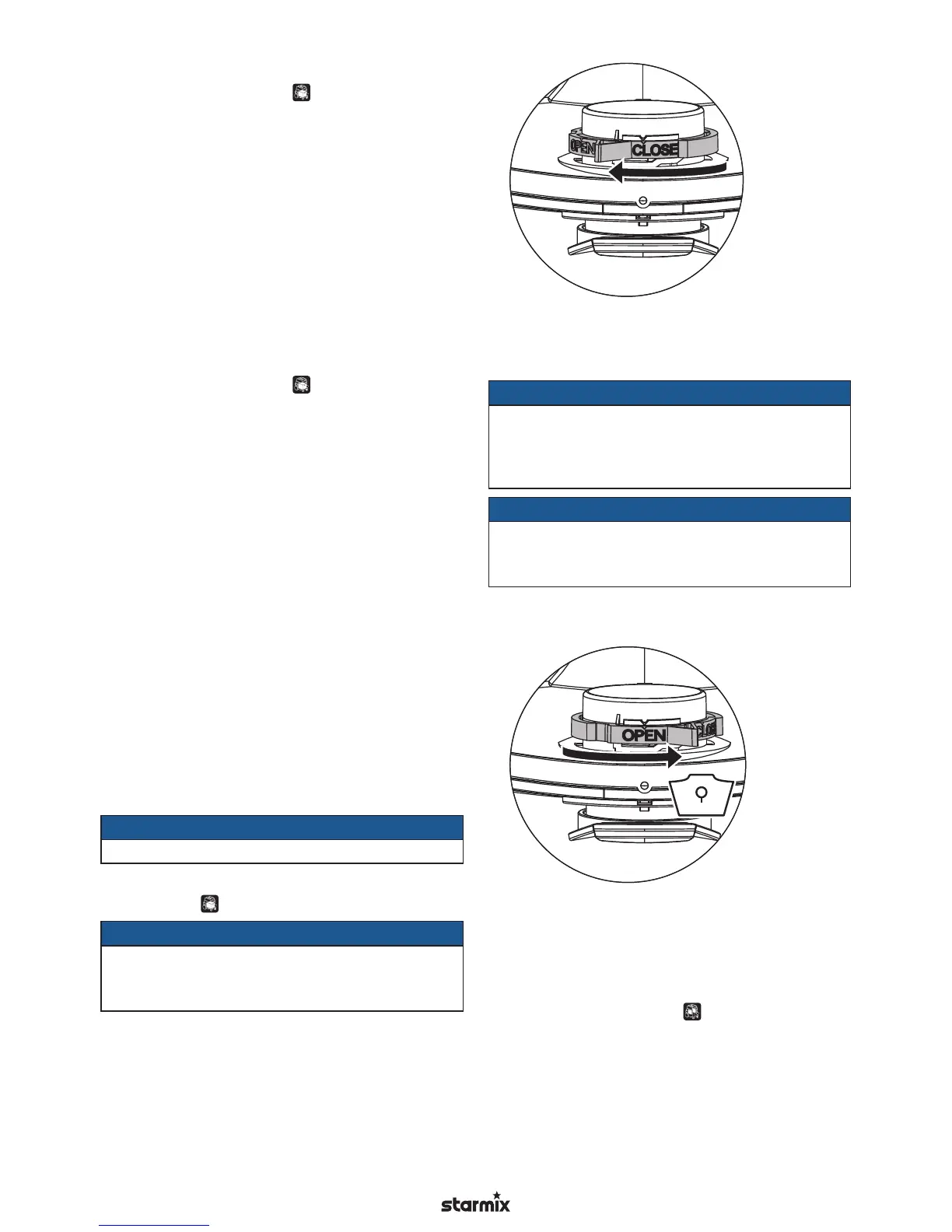 OPEN
CLOSE

OPEN

starmix