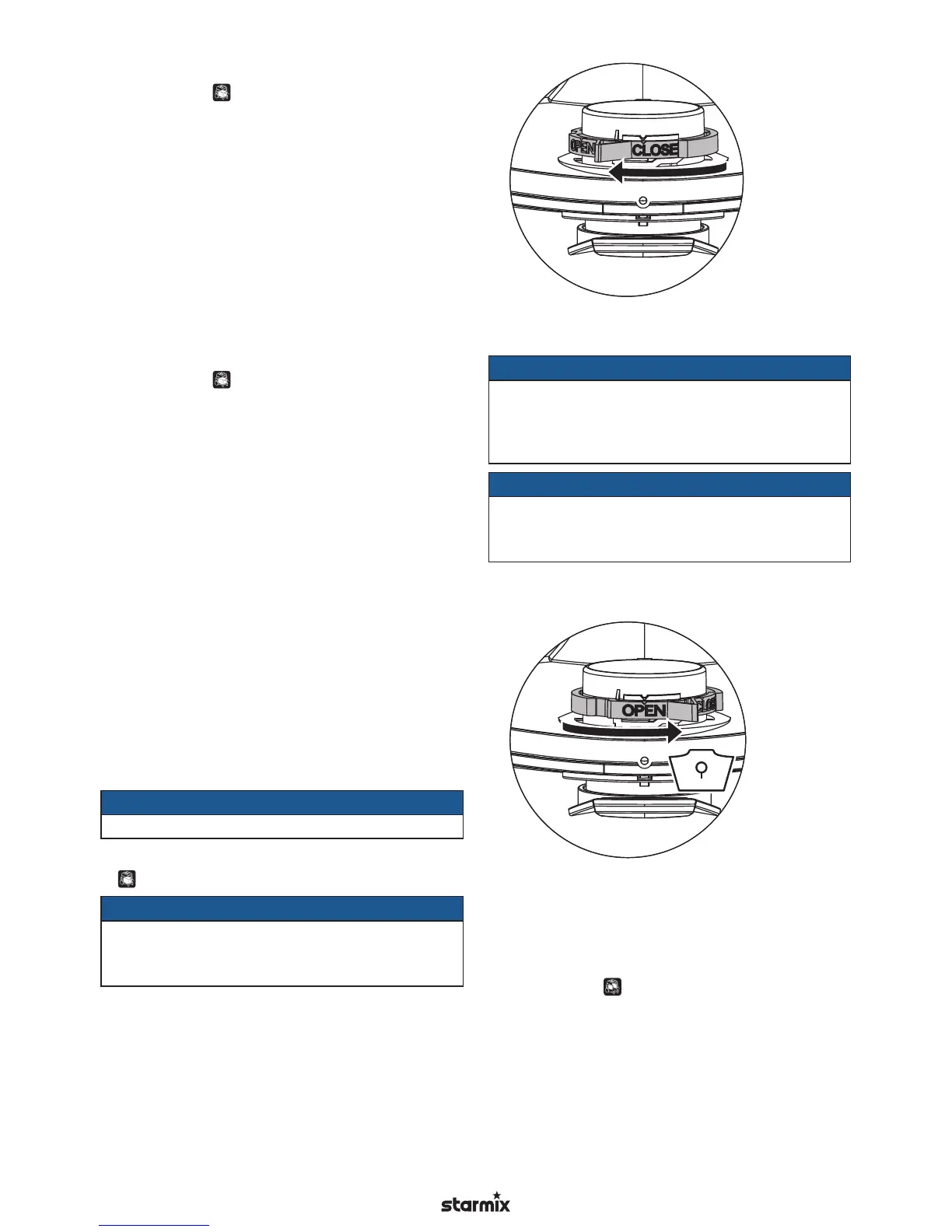 OPEN CLOSE

OPEN CLOSE

starmix