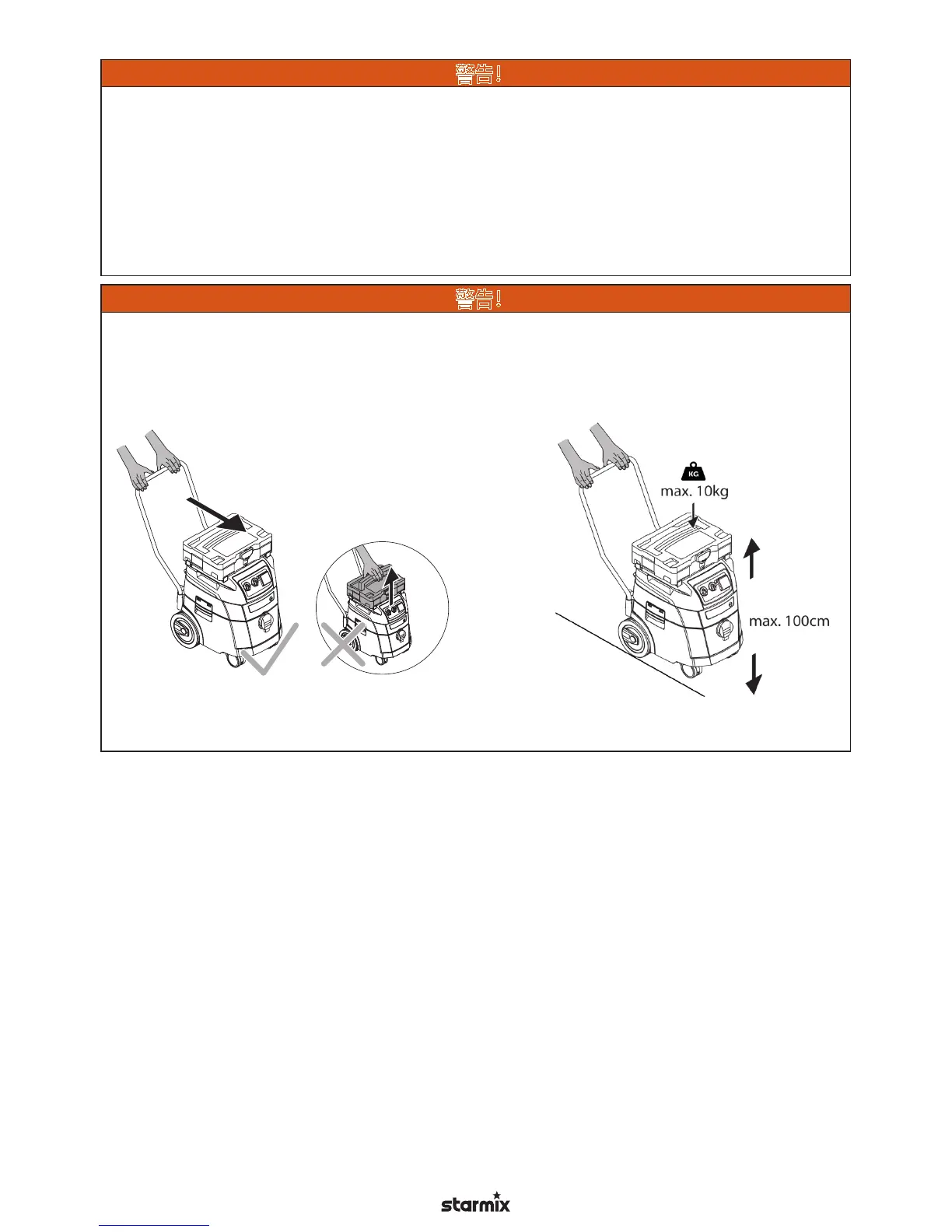 警告!

警告!

KG
max. 10kg

max. 100cm

starmix