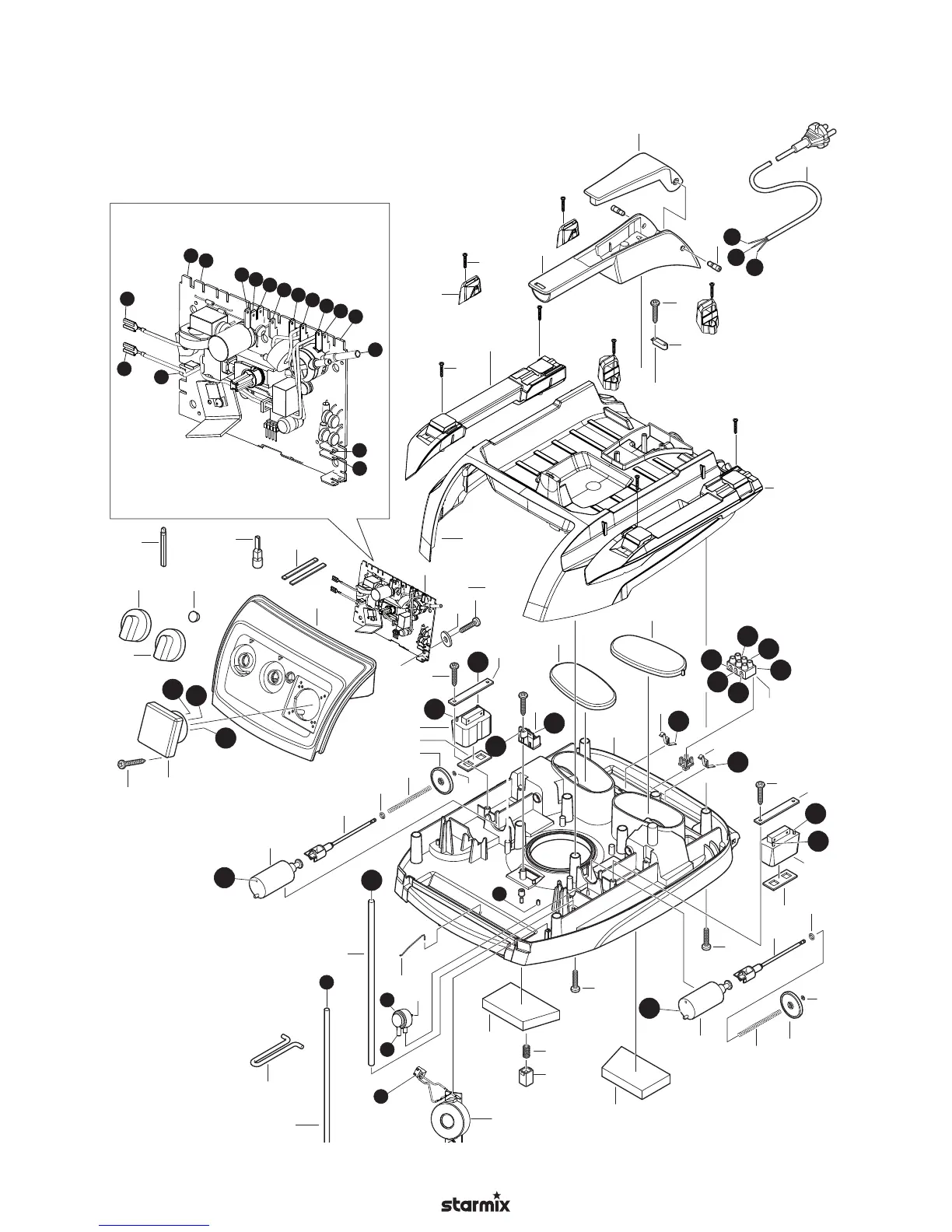 starmix