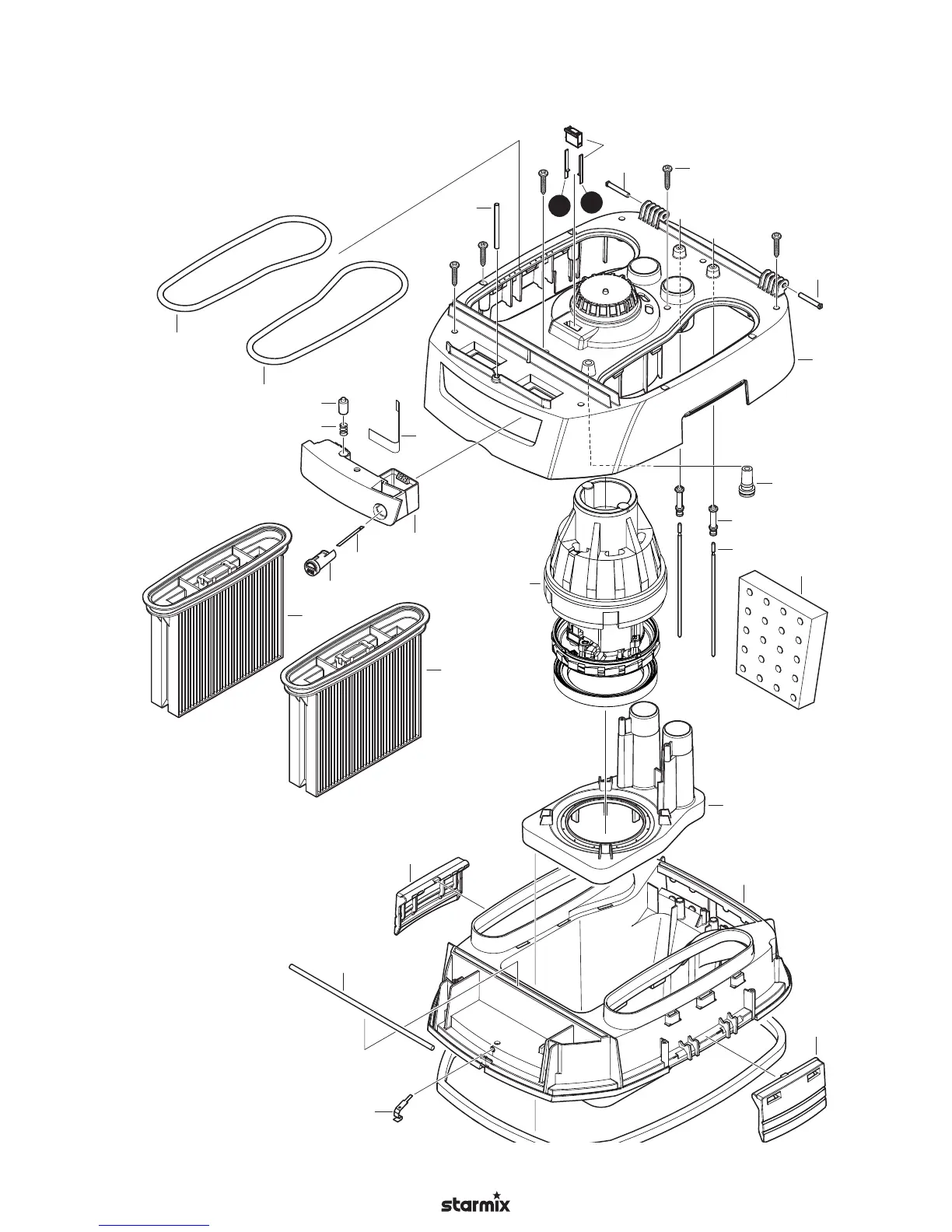 starmix