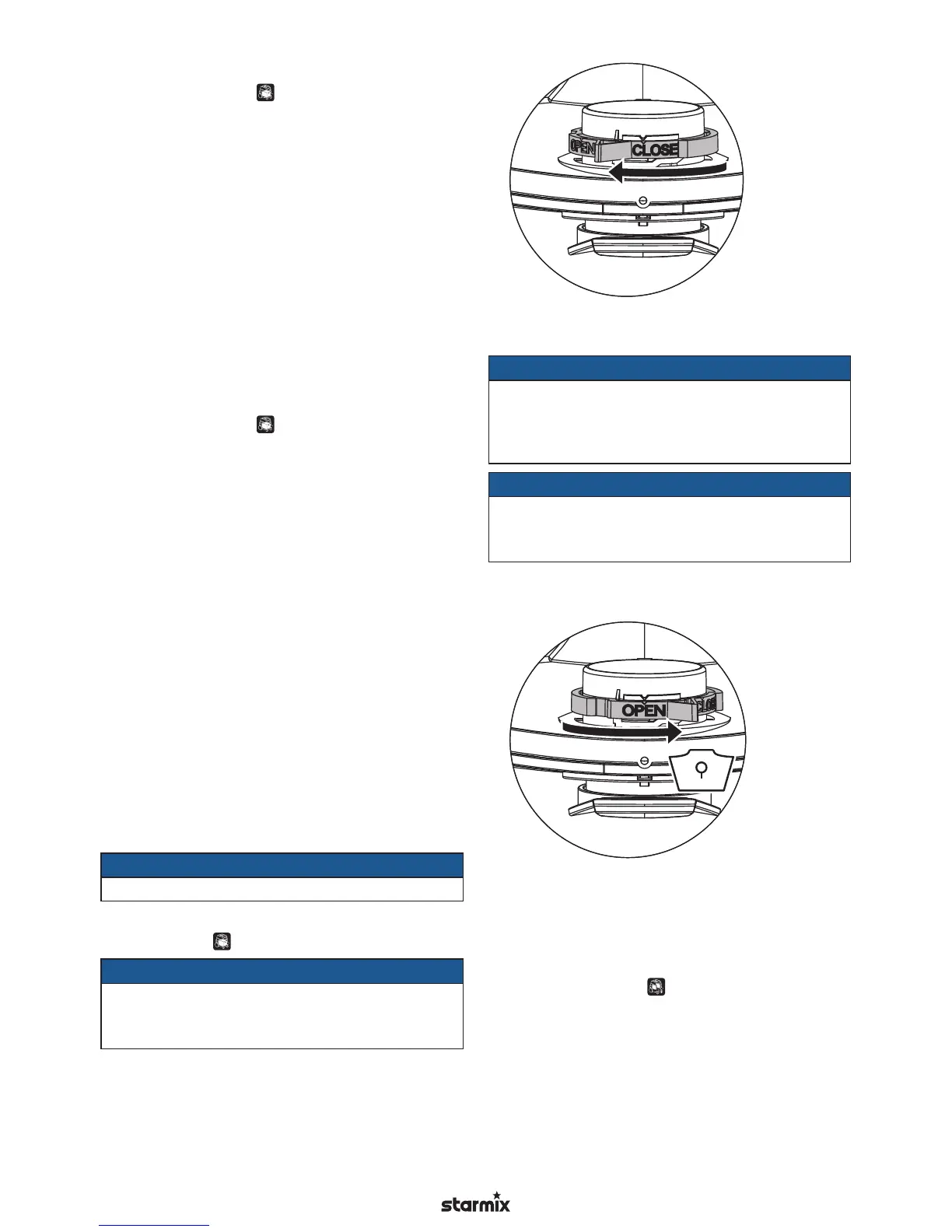 OPEN
CLOSE

OPEN
CLOSE

starmix