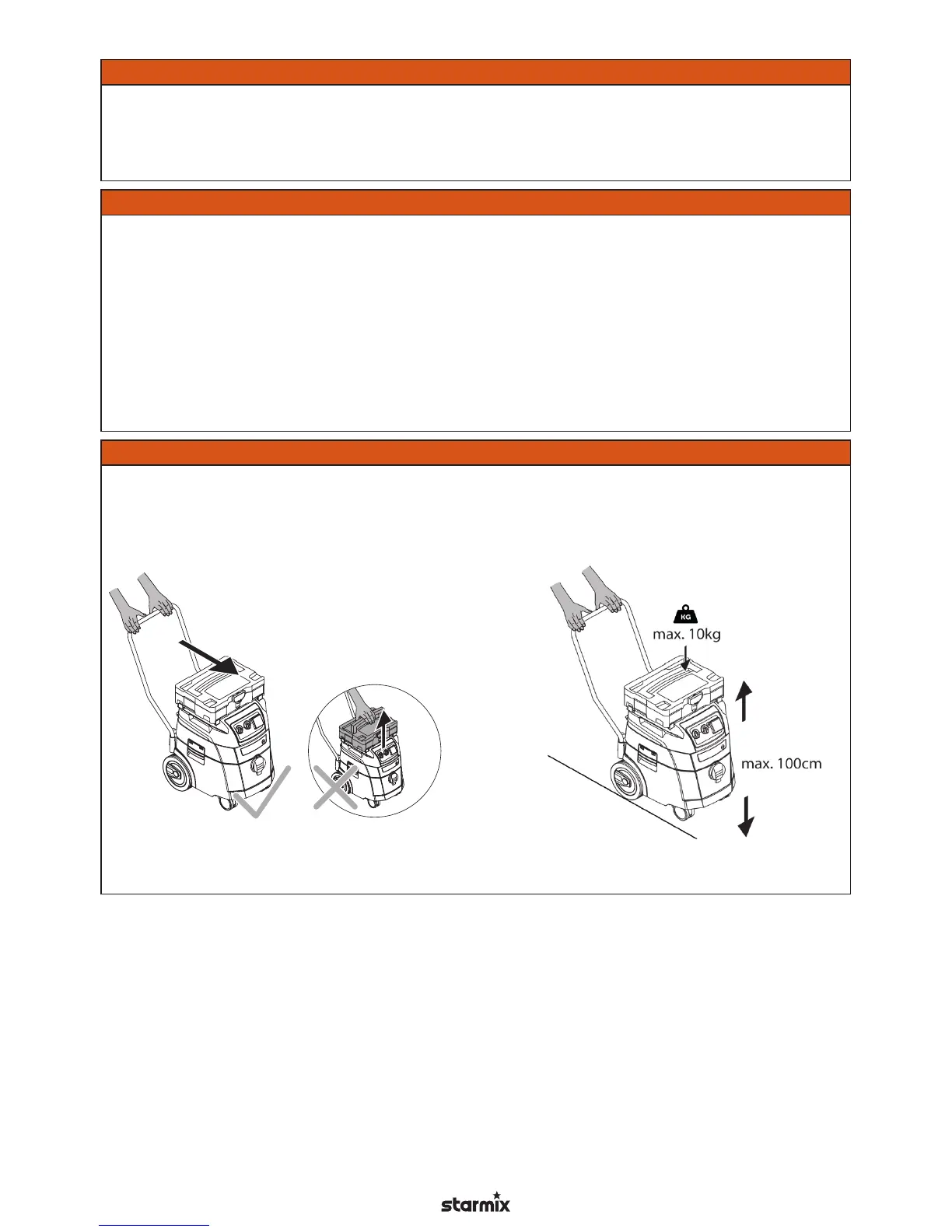 KG

max. 10kg

max. 100cm

starmix