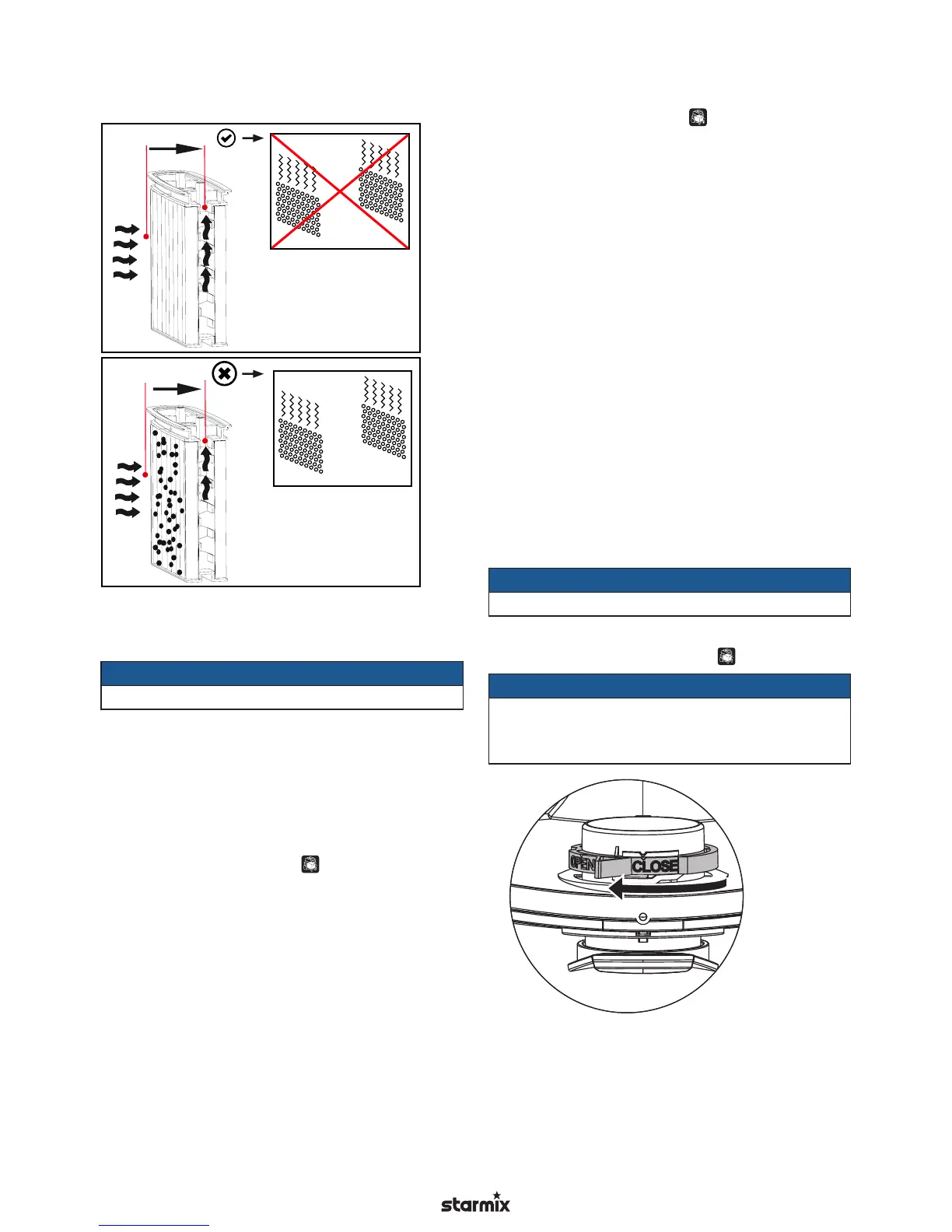 OPEN

CLOSE

starmix