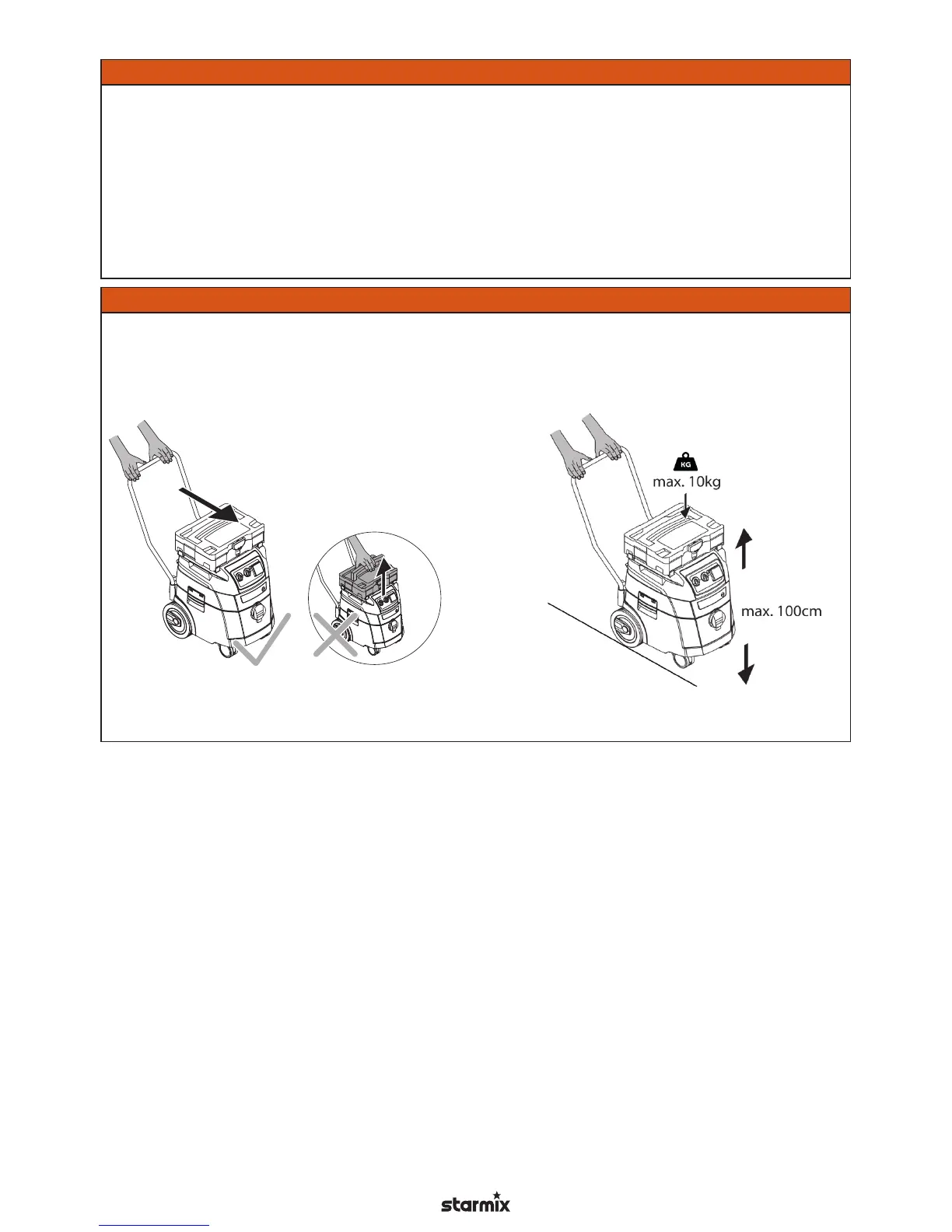 KG
max. 10kg

max. 100cm

starmix