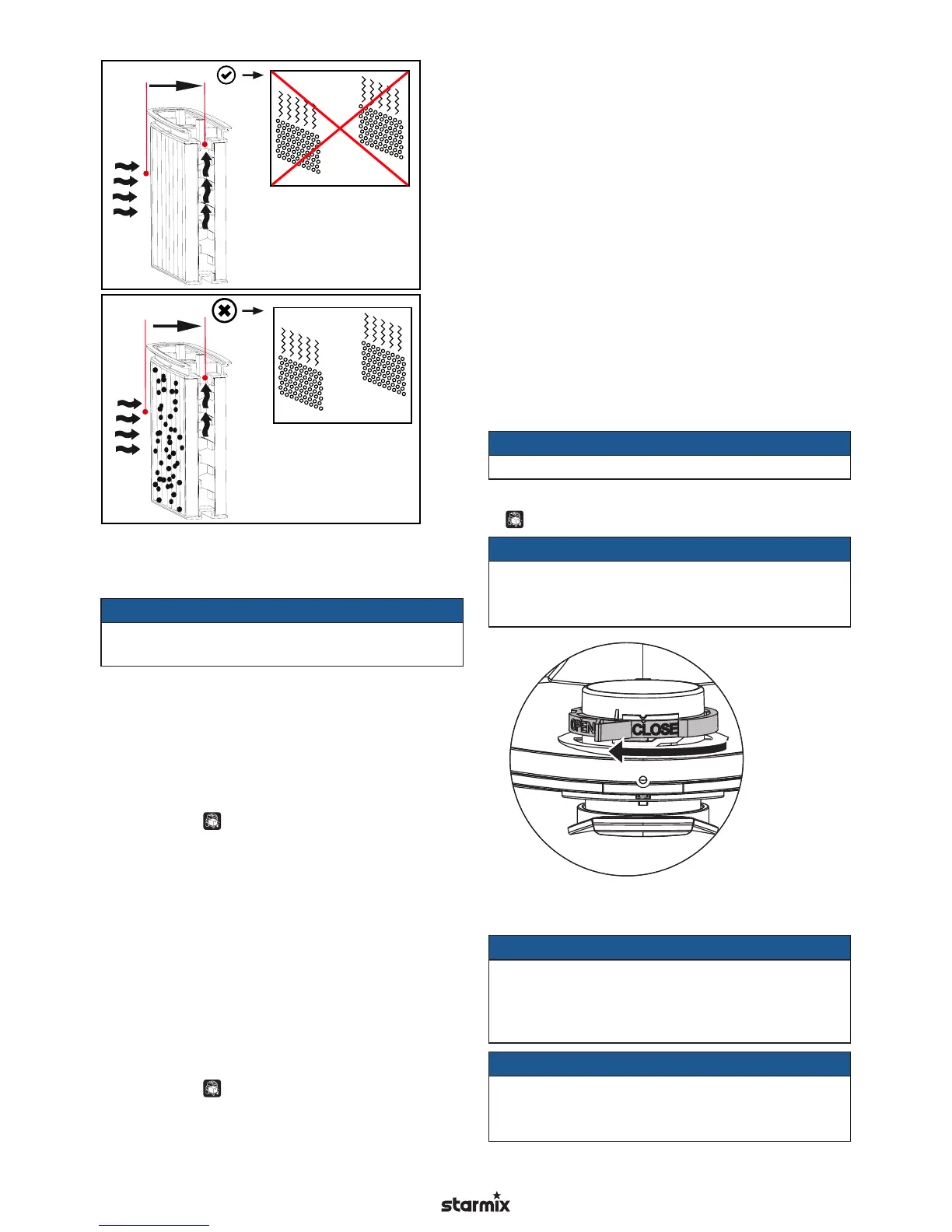 OPEN CLOSE

starmix