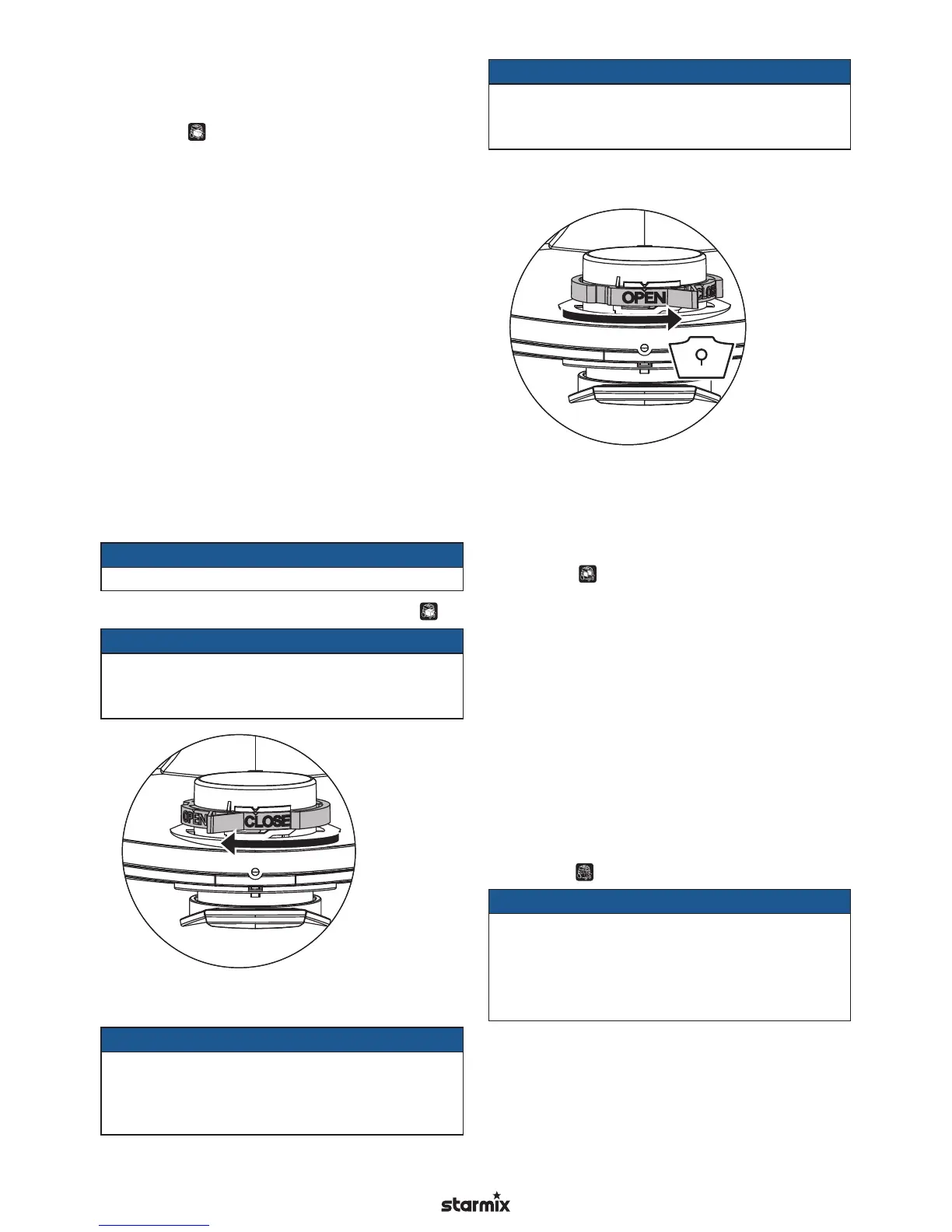 OPEN

CLOSE

OPEN

CLOSE

starmix