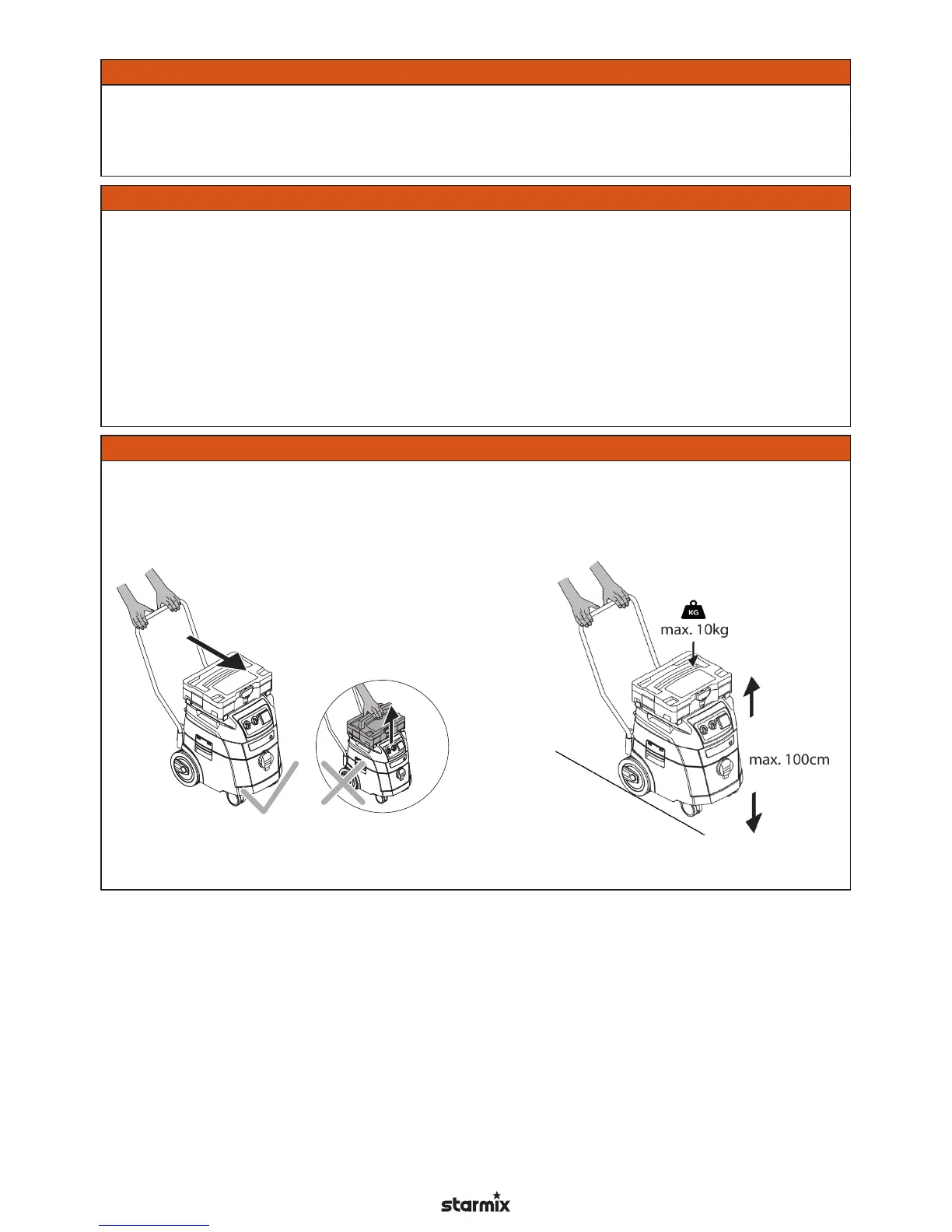 KG
max. 10kg

max. 100cm

starmix