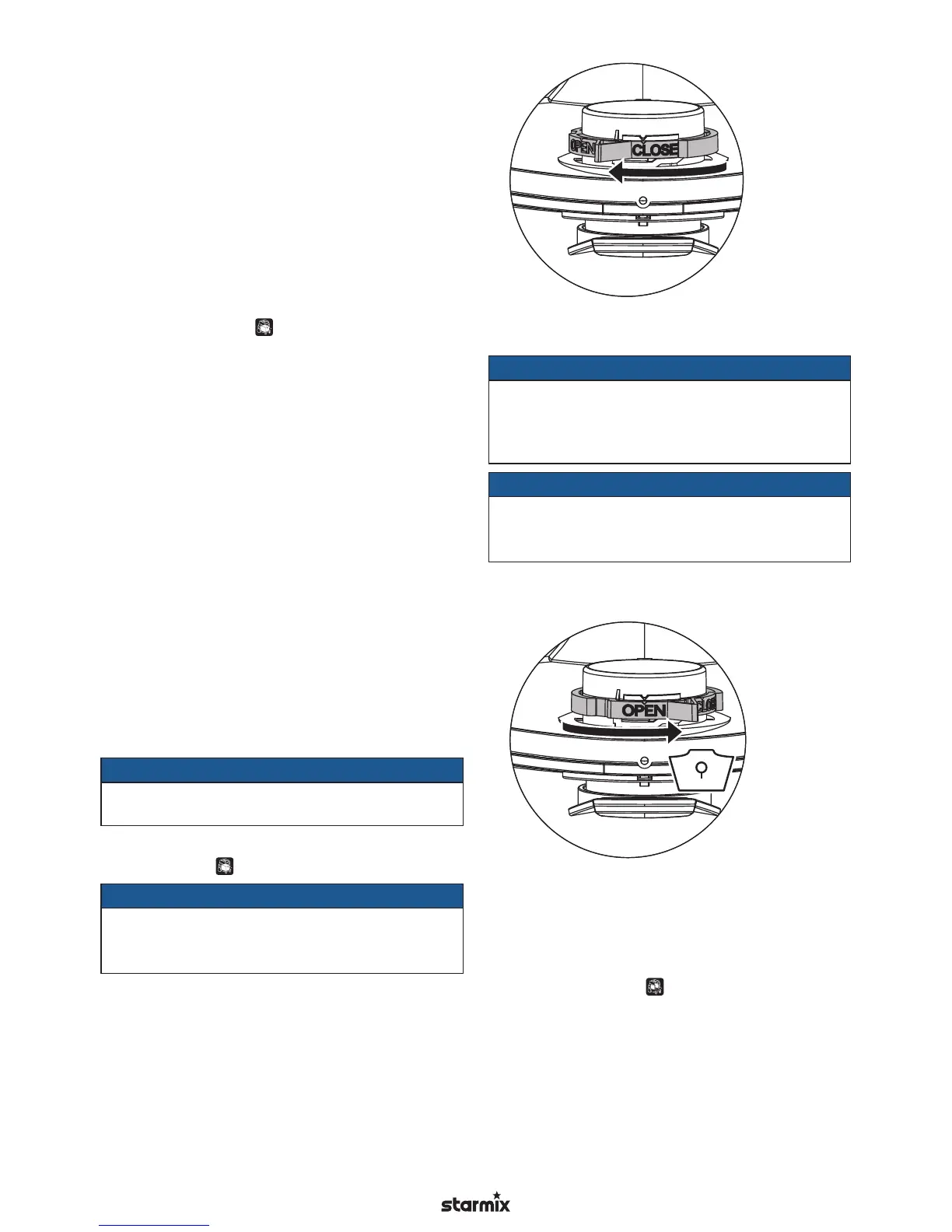 OPEN
CLOSE

OPEN
CLOSE

starmix