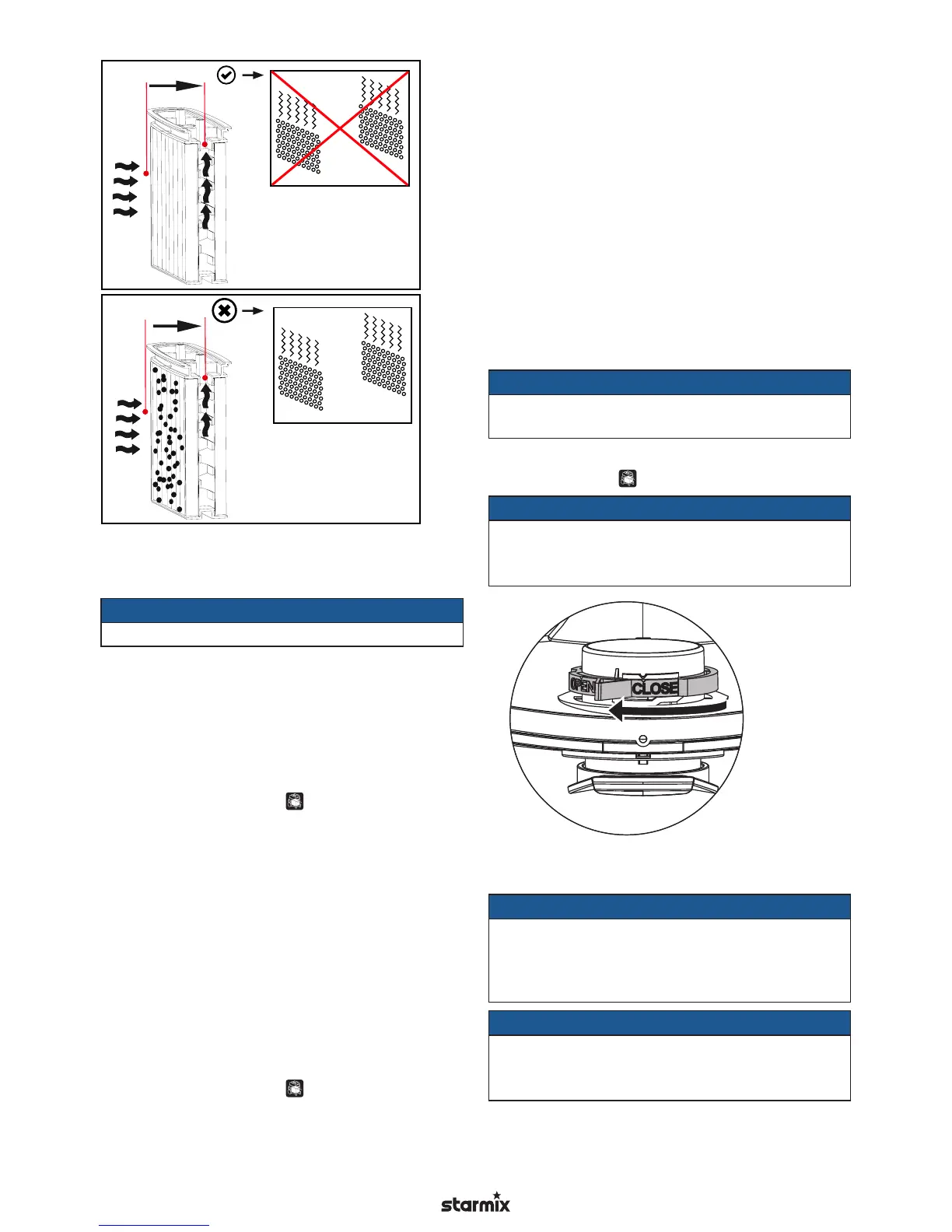 OPEN CLOSE

starmix