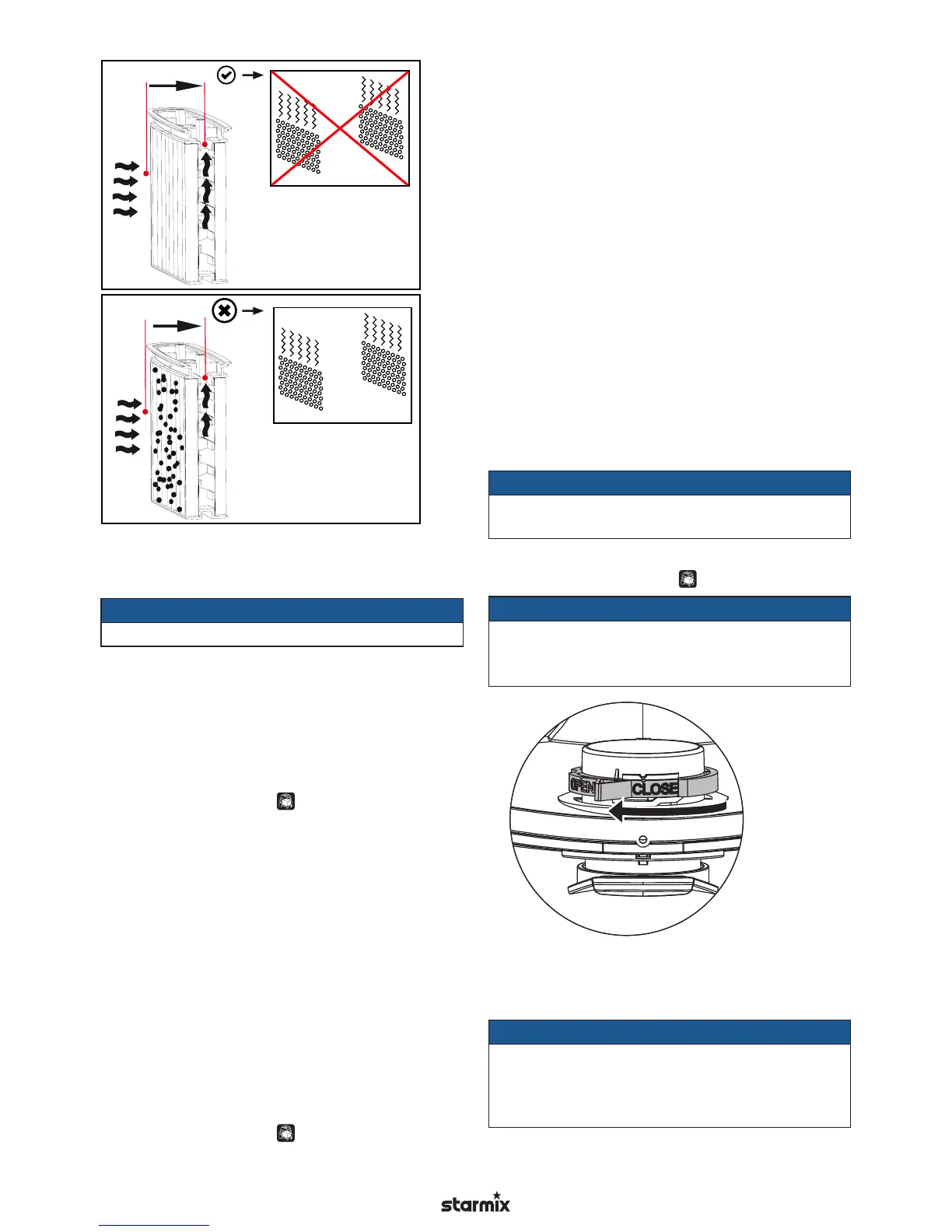 OPEN

CLOSE

starmix