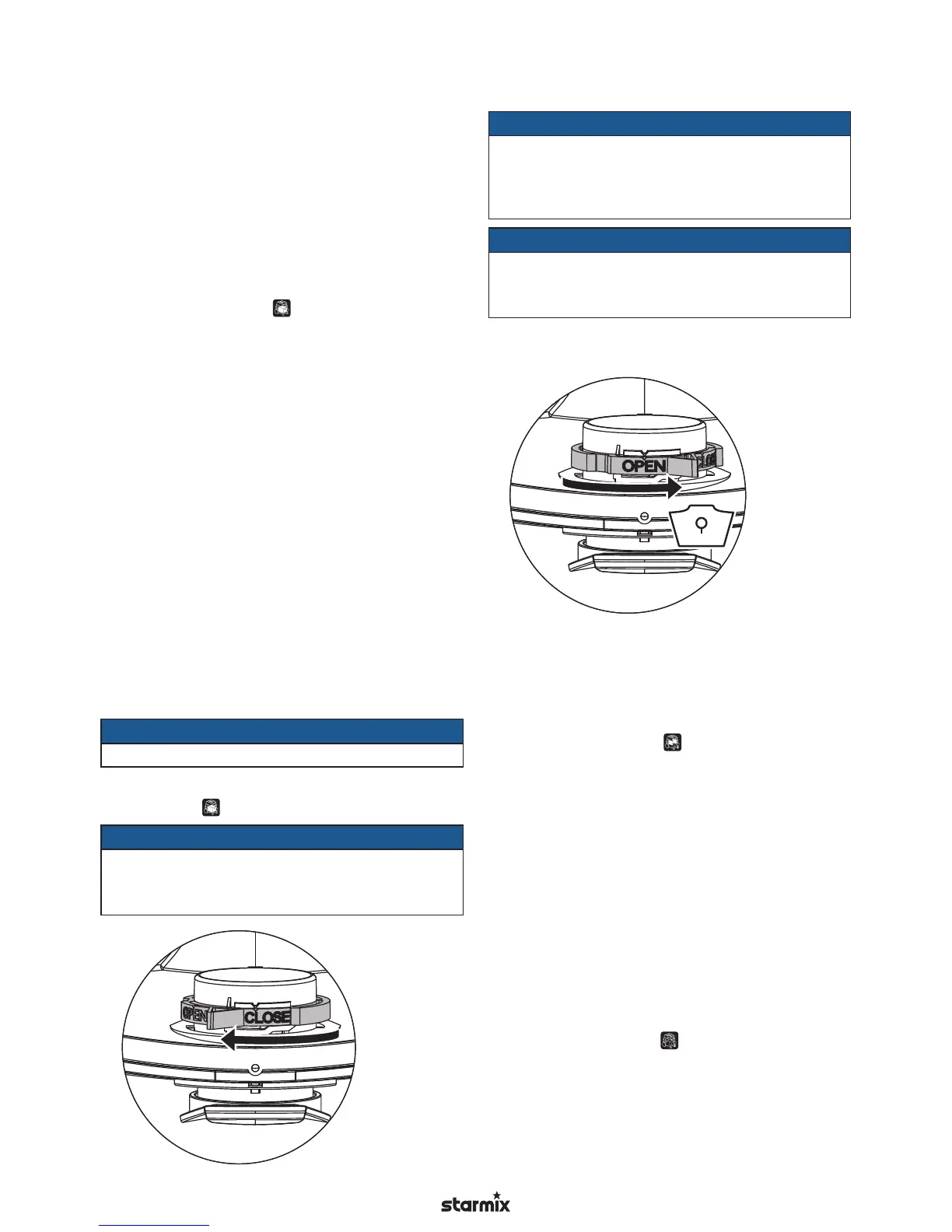 OPEN

CLOSE

OPEN

CLOSE

starmix