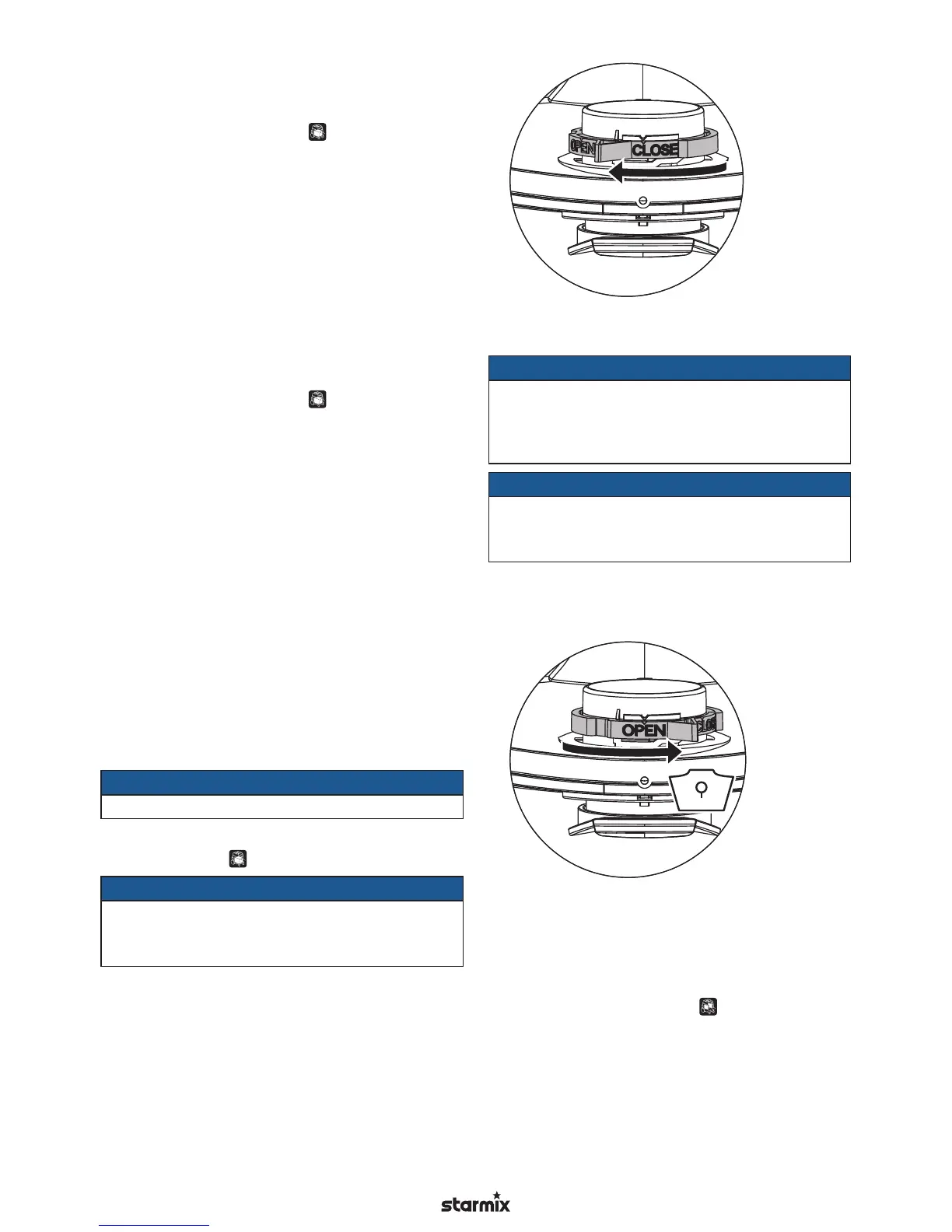 OPEN CLOSE

OPEN CLOS

starmix