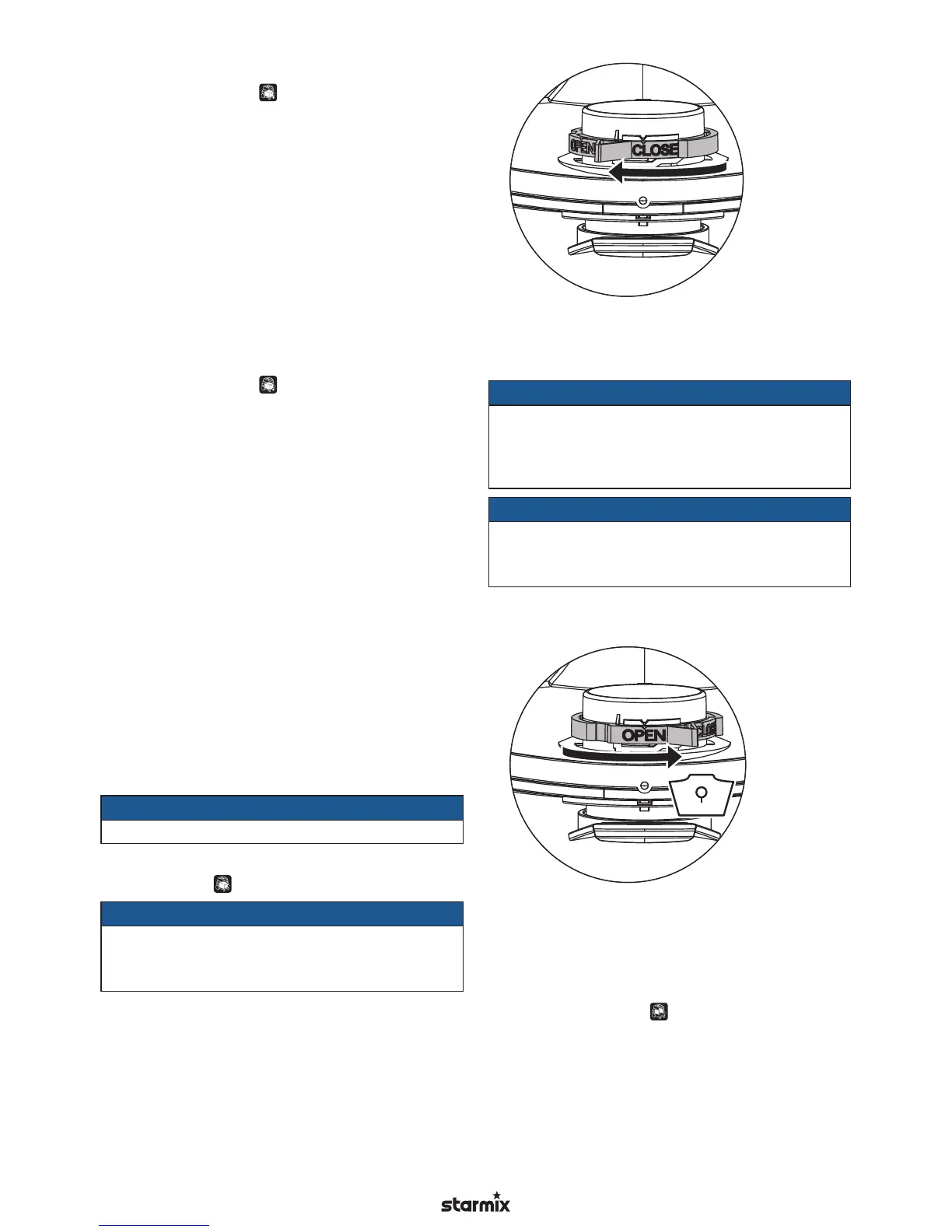 OPEN

CLOSE

OPEN

CLOS

starmix