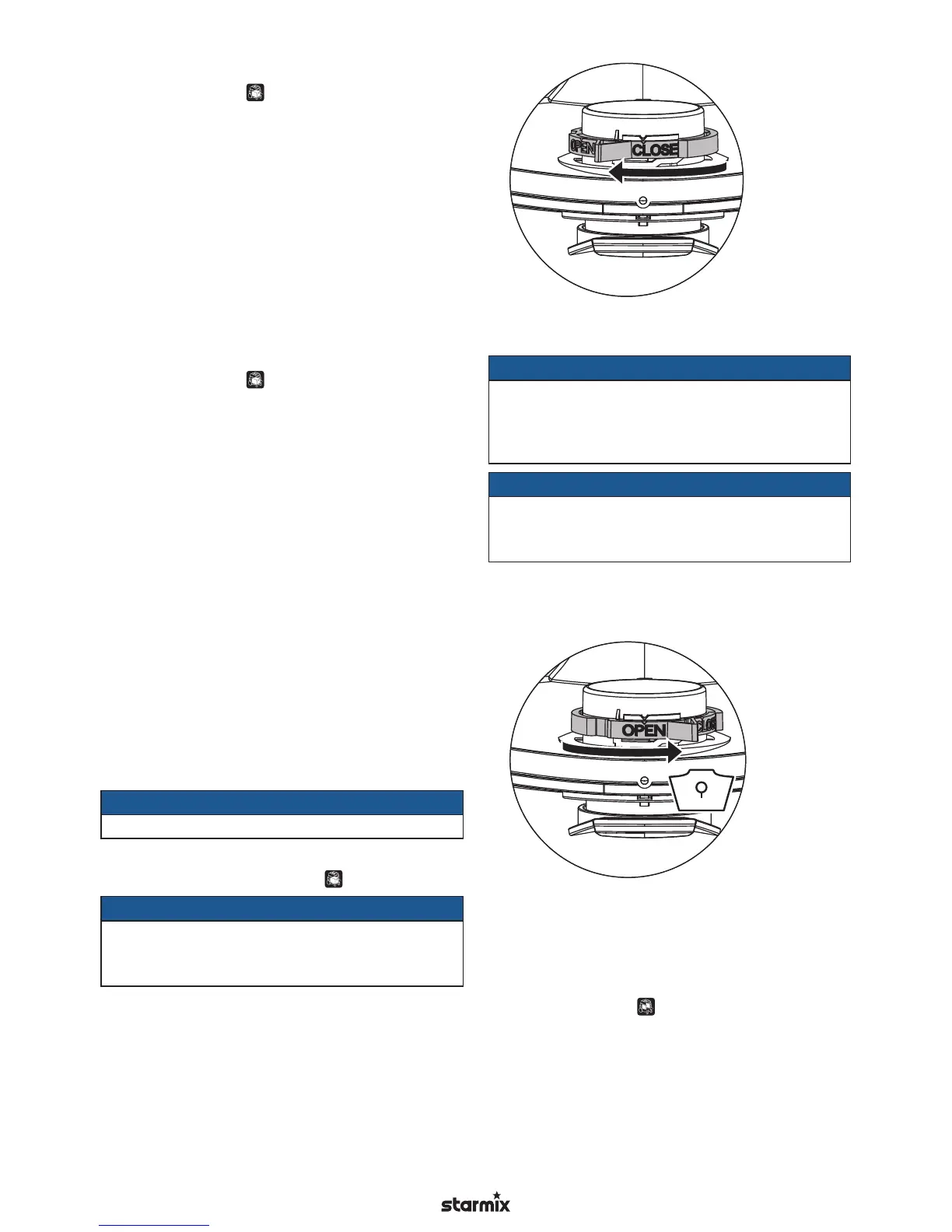 OPEN CLOSE

OPEN CLOS

starmix