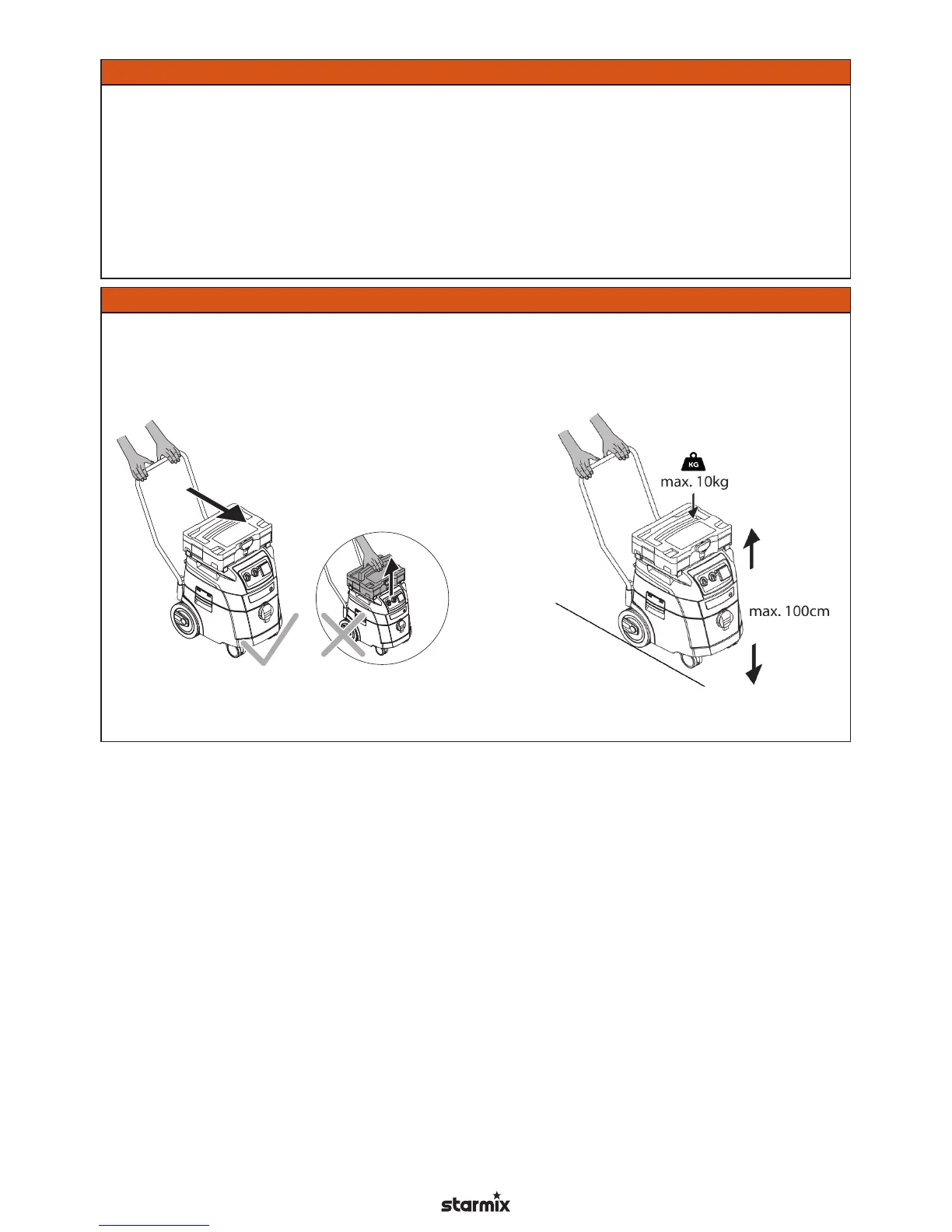 KG

max. 10kg

max. 100cm

starmix